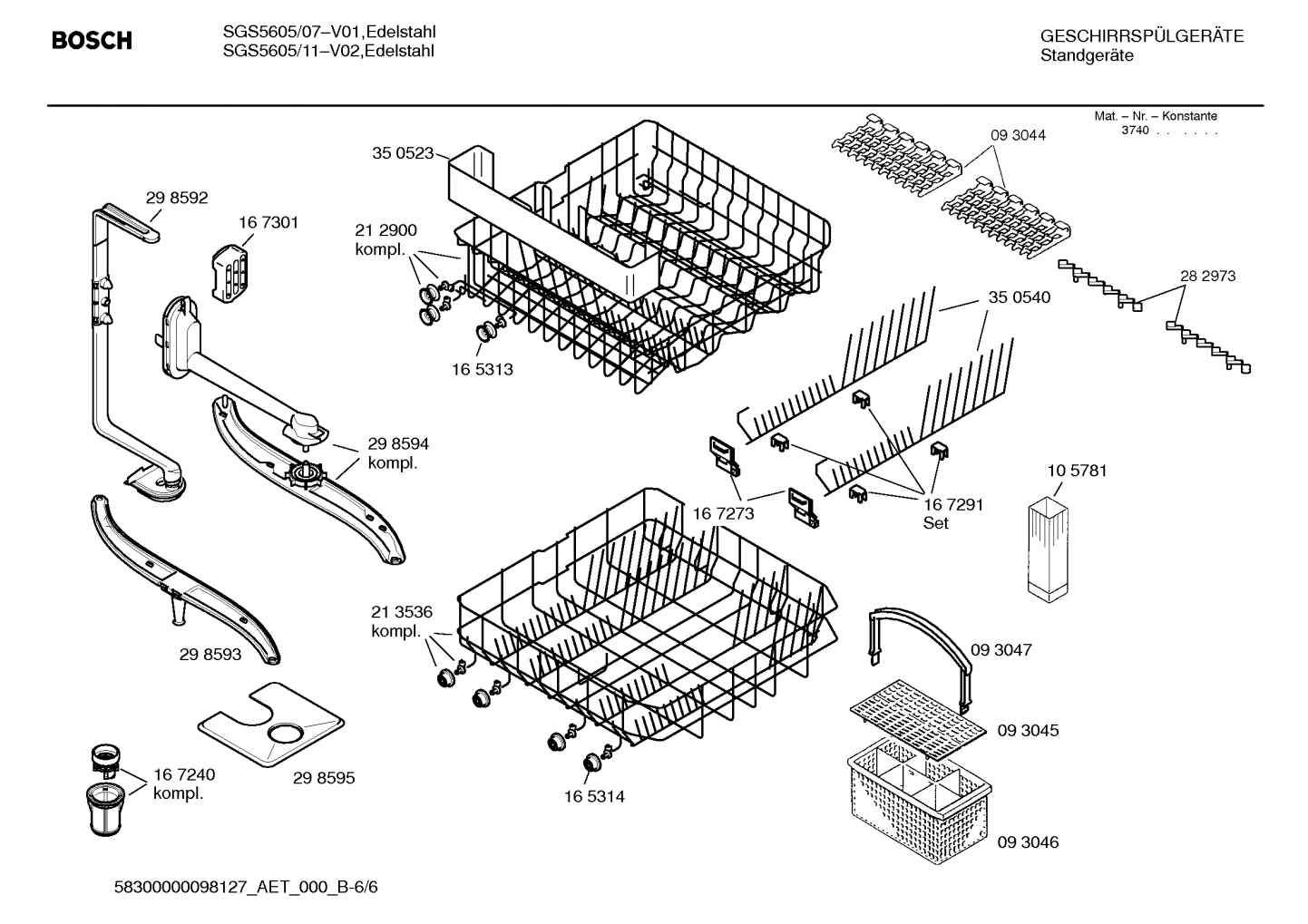 BOSCH

SGS5605/07–V01,Edelstahl
SGS5605/11–V02,Edelstahl

GESCHIRRSPÜLGERÄTE
Standgeräte

Mat. – Nr. – Konstante
3740 . . . . . .

35 0523
09 3044
29 8592
16 7301
21 2900
kompl.
28 2973
35 0540
16 5313
29 8594
kompl.
10 5781
16 7273
16 7291
Set
21 3536
kompl.
29 8593
09 3047
09 3045
16 7240
kompl.
29 8595
16 5314
09 3046

58300000098127_AET_000_B-6/6