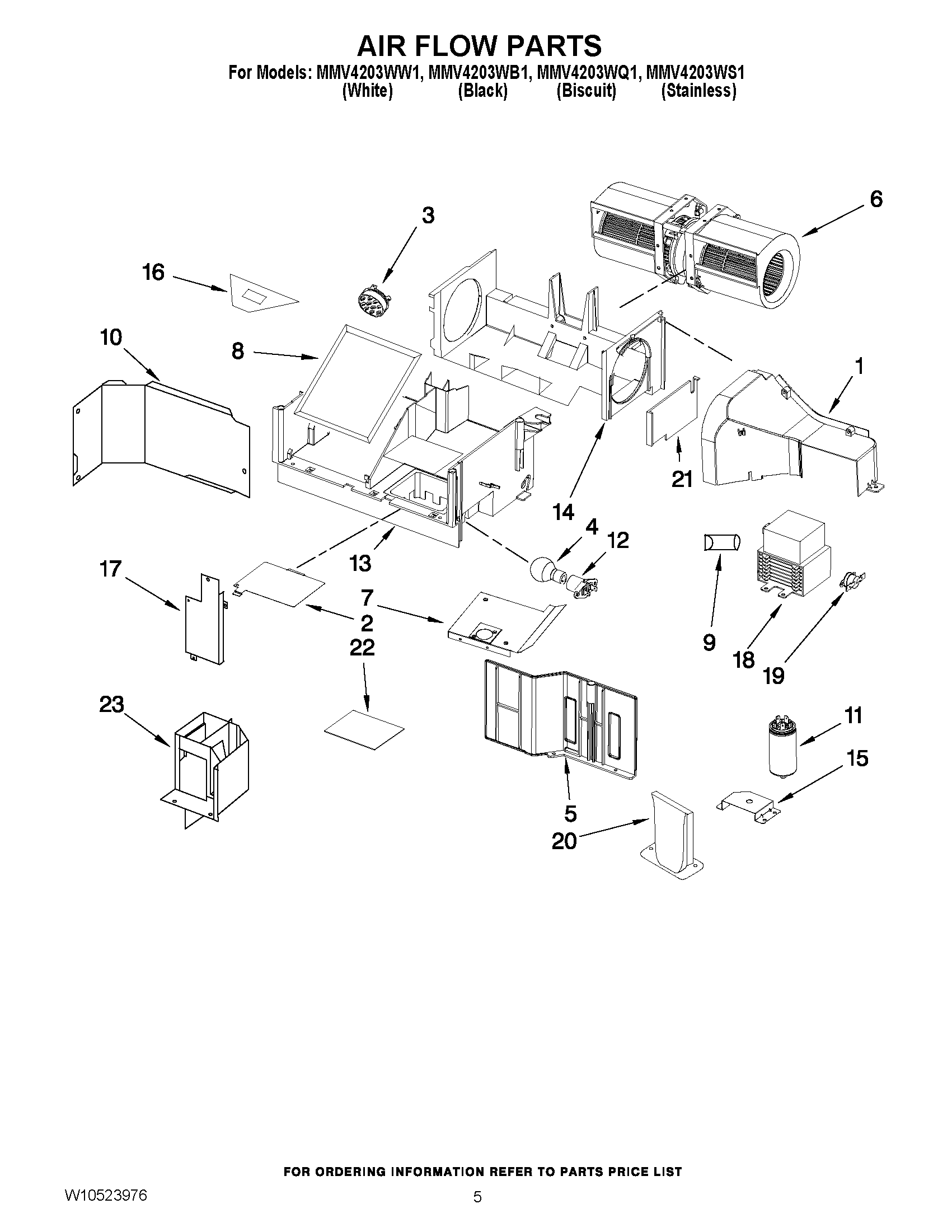 AIR FLOW PARTS

For Models: MMV4203WW1, MMV4203WB1, MMV4203WQ1, MMV4203WS1
(White) (Black) (Biscuit) (Stainless)

6
3
16
10
8
1
21
14
4
12
13
17
7
2
22
9
18
19
23
11
15
5
20

FOR ORDERING INFORMATION REFER TO PARTS PRICE LIST

W10523976

5