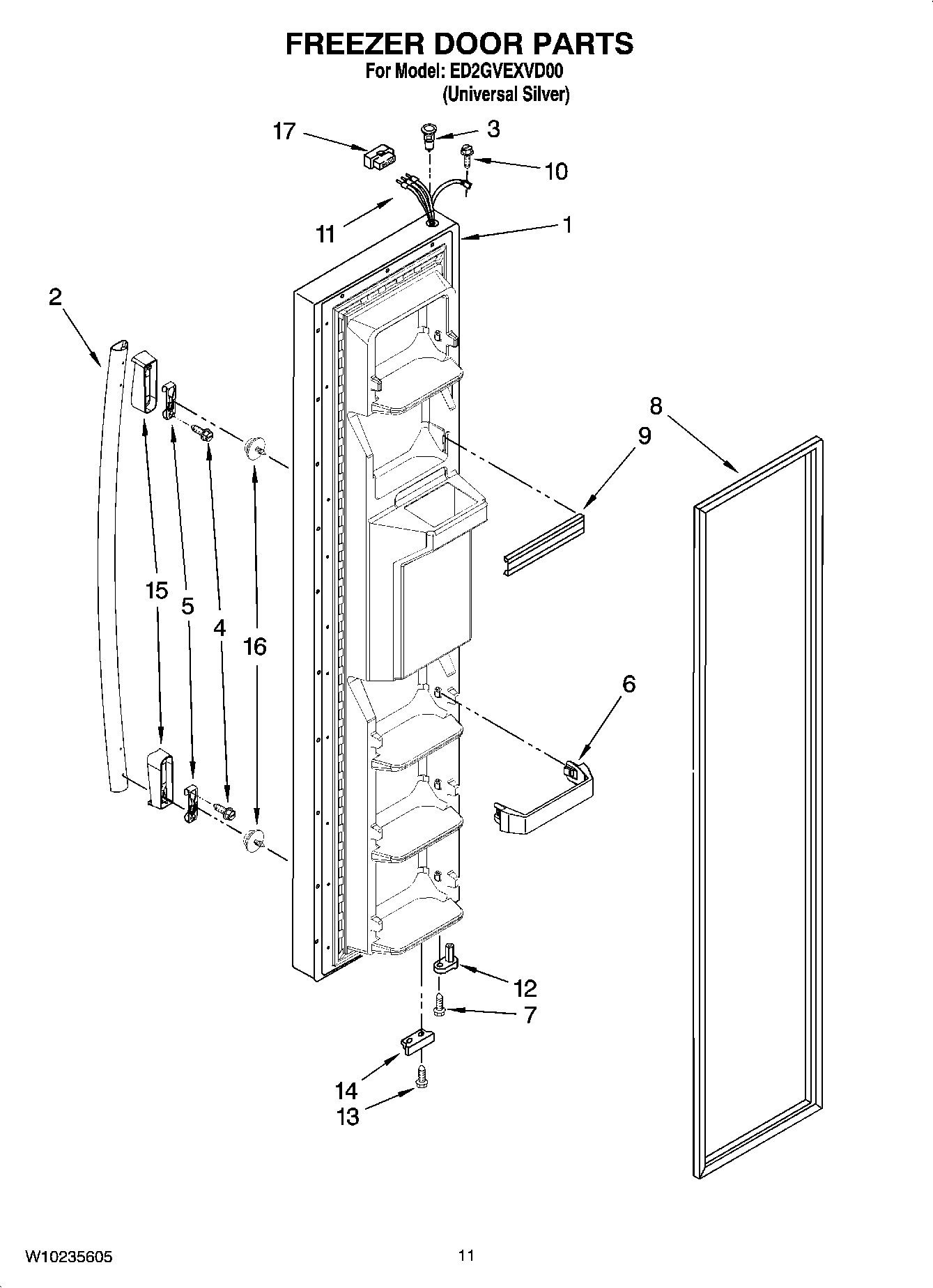 FREEZER DOOR PARTS
For Model: ED2GVEXVD00
(Universal Silver)

17
3
10
11
1
2
8
9
15
5
4
16
6
12
7
14
13

W10235605
11