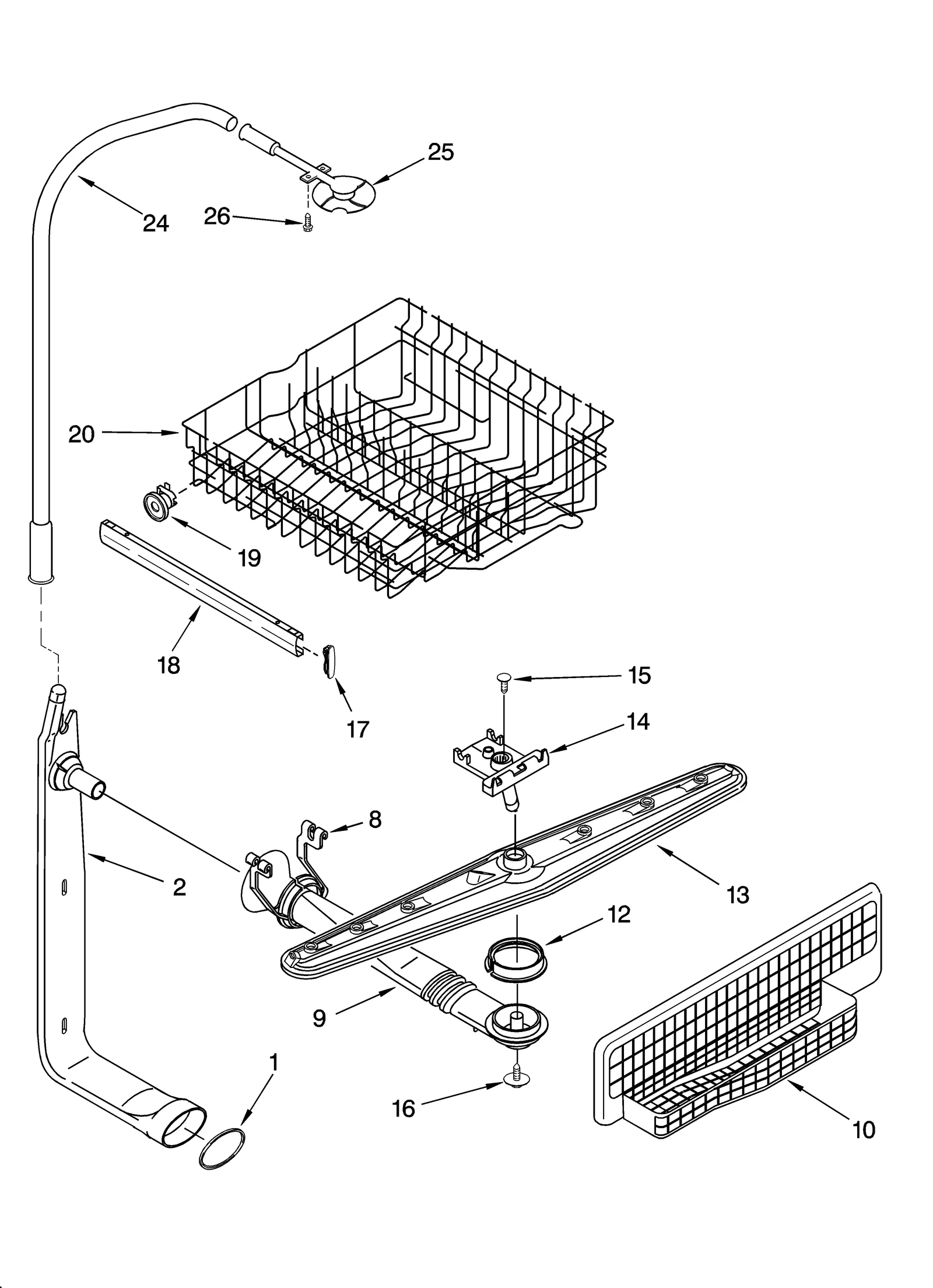 25
24
26
20
19
18
17
15
14
8
2
13
12
9
1
16
10