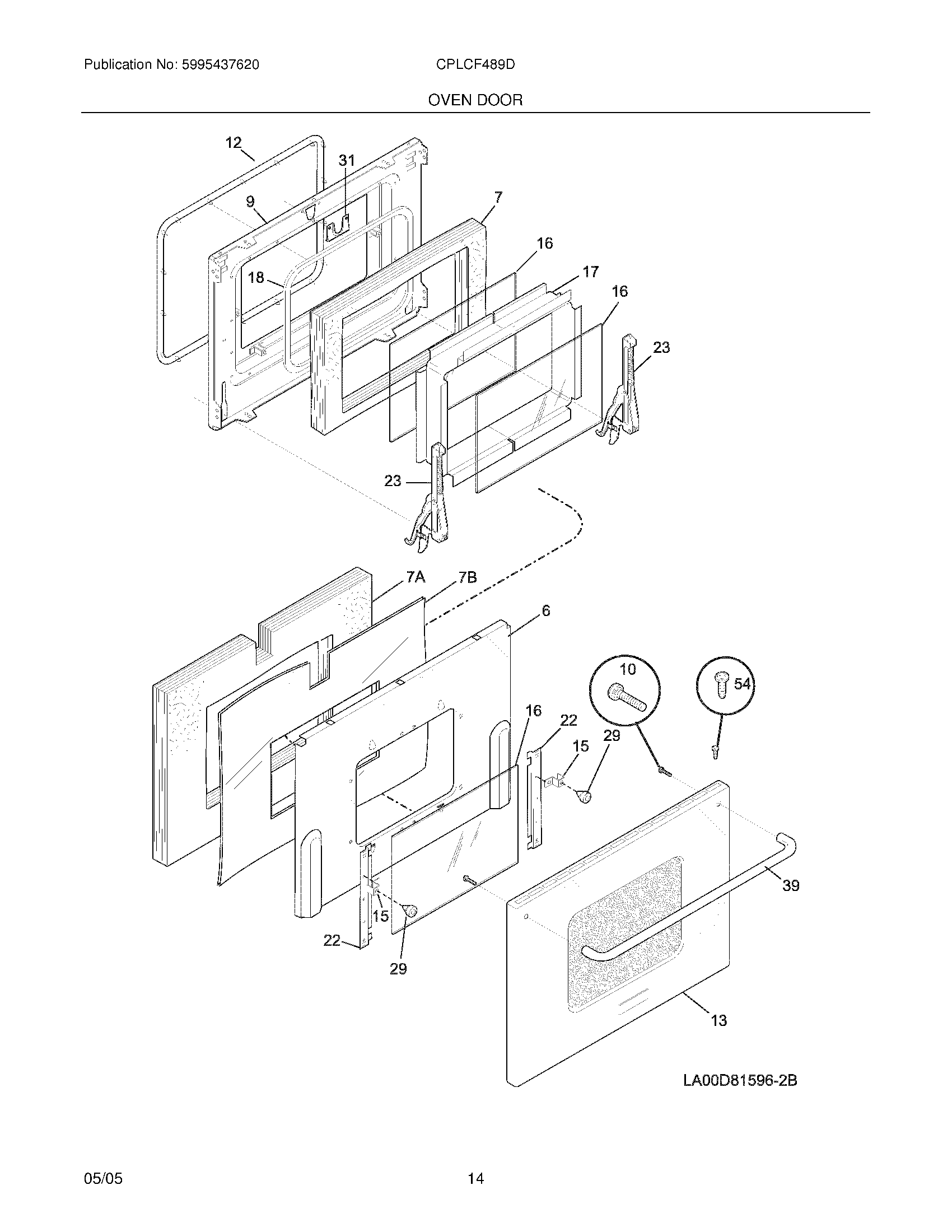 Publication No: 5995437620

CPLCF489D

OVEN DOOR

12

31

9

7

16

18

17

16

23

23

7A

7B

6

10

54

16

22

15

29

39

15

22

29

13

LA00D81596-2B

05/05

14