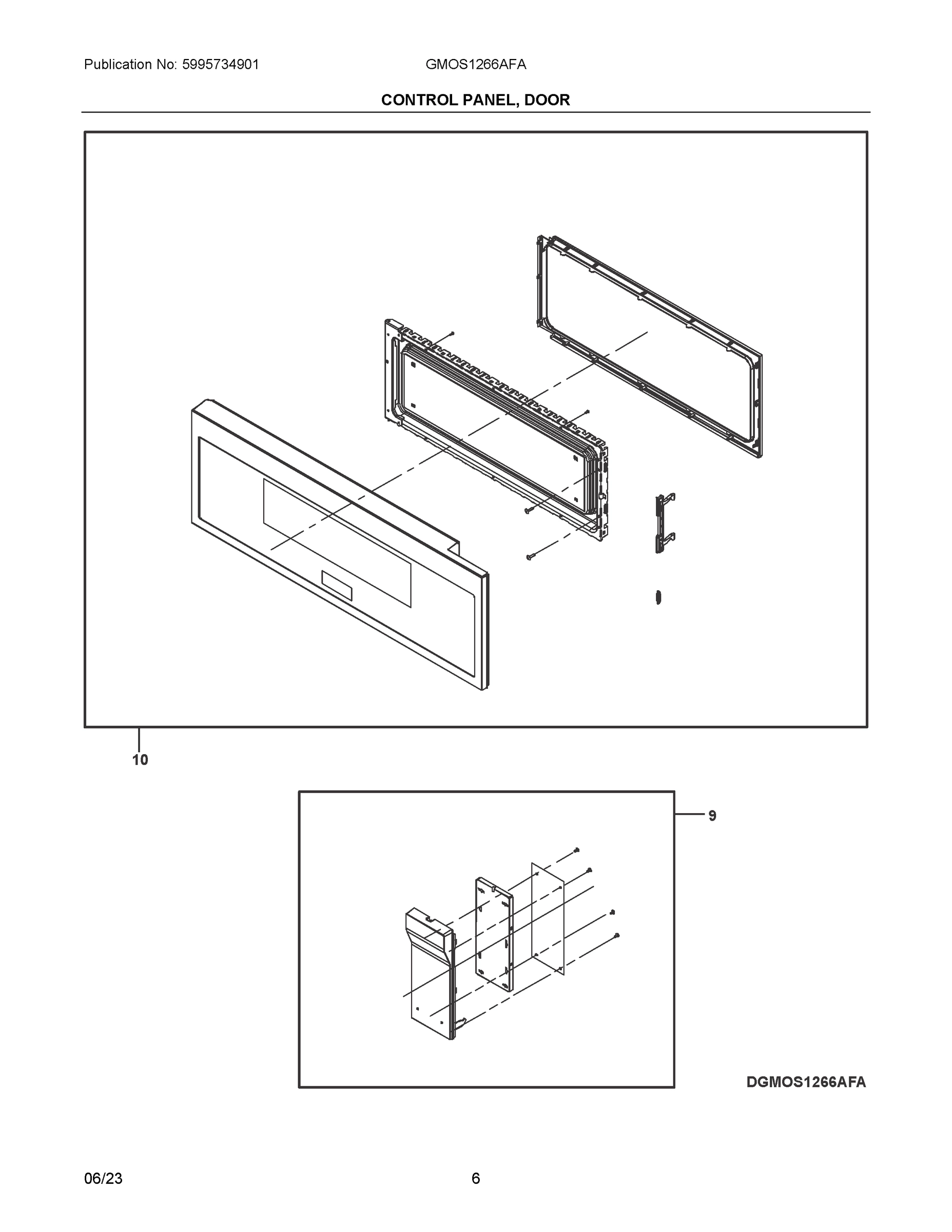 Publication No: 5995734901

GMOS1266AFA

CONTROL PANEL, DOOR

10

9

DGMOS1266AFA

06/23

6