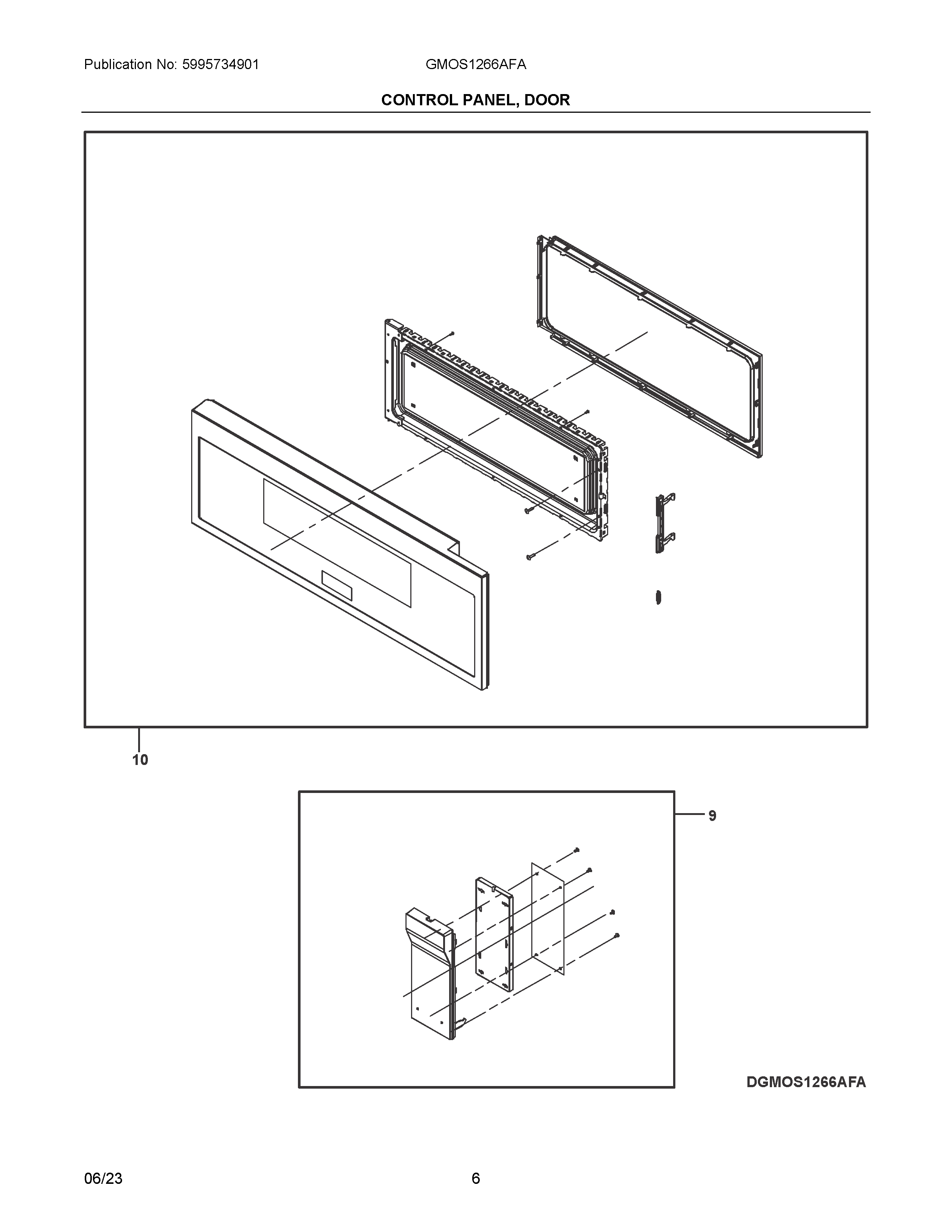 Publication No: 5995734901

GMOS1266AFA

CONTROL PANEL, DOOR

10

9

DGMOS1266AFA

06/23

6