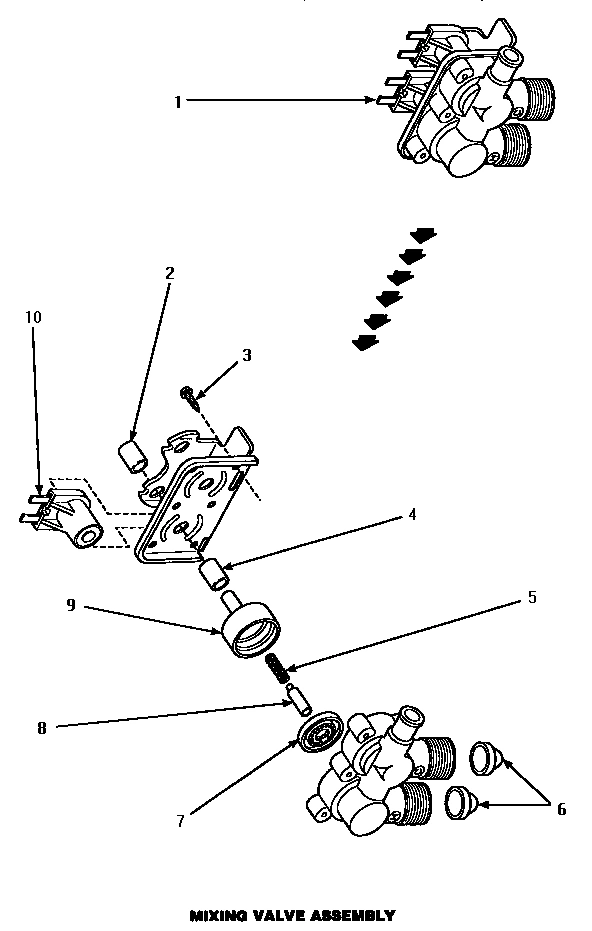 1

2

10

3

4

9

5

8

7

6

MIXING VALVE ASSEMBLY