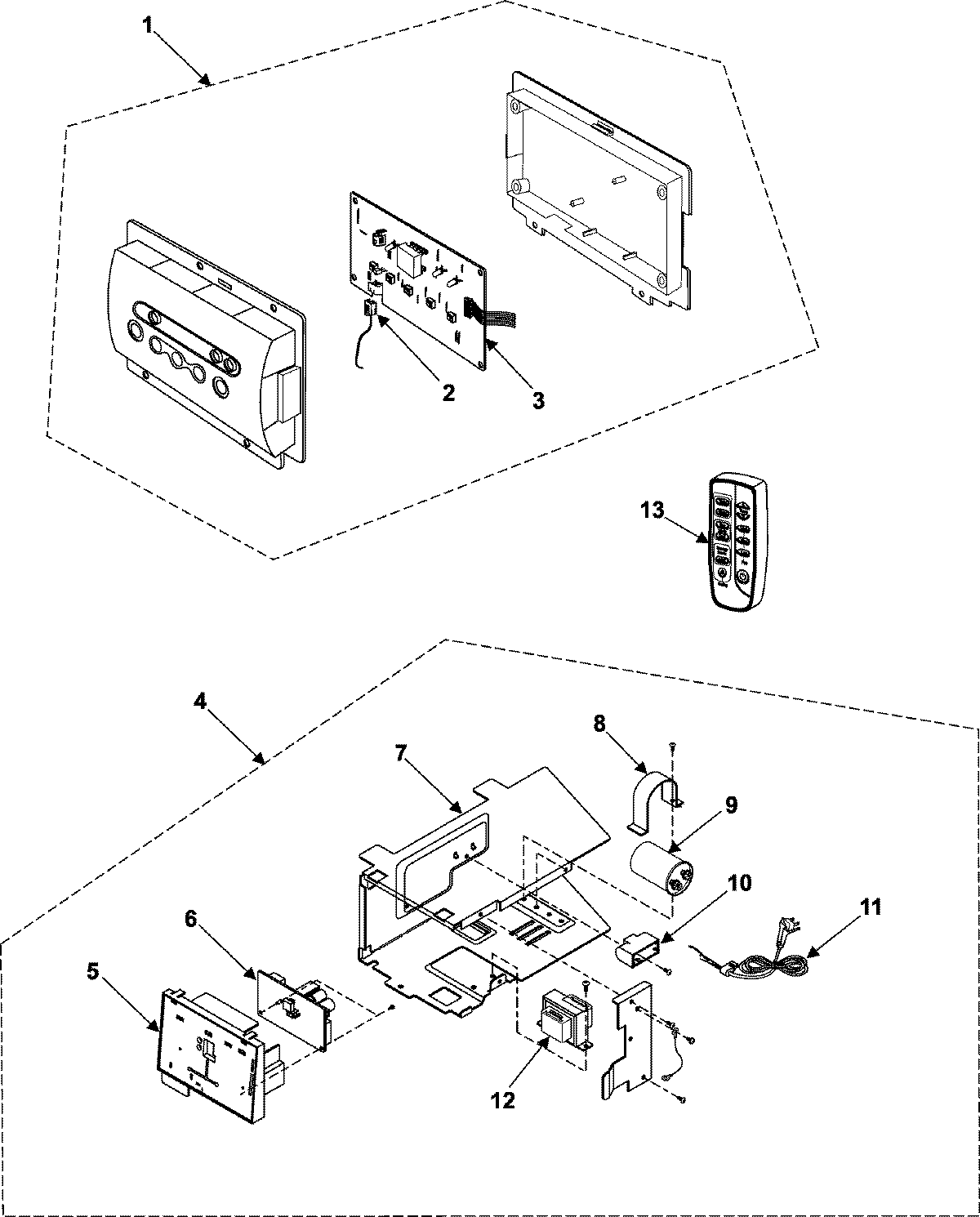 1

2

3

13

4

7

8

9

10

11

6

5

12