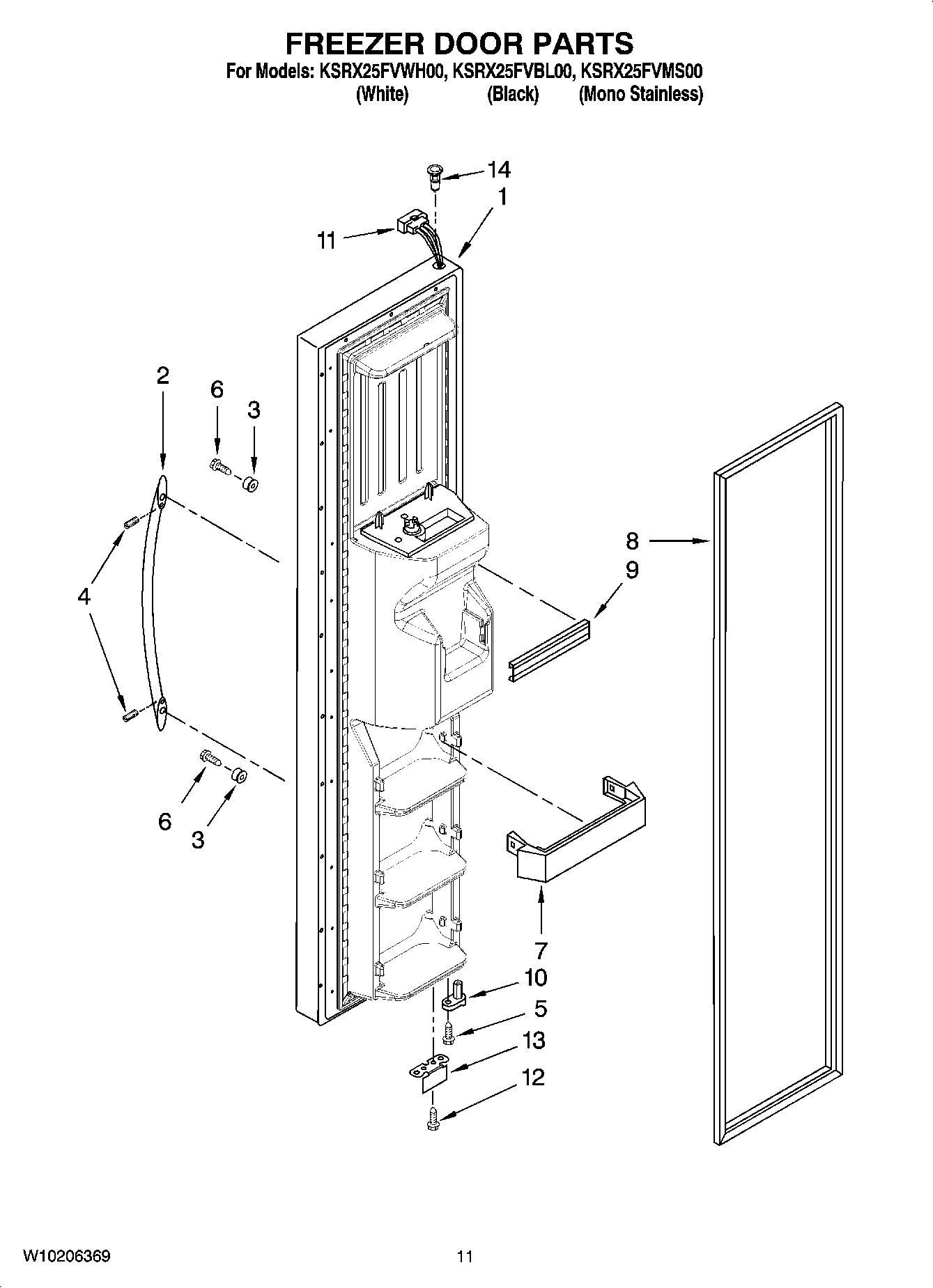 FREEZER DOOR PARTS

For Models: KSRX25FVWH00, KSRX25FVBL00, KSRX25FVMS00
(White) (Black) (Mono Stainless)

14
1
11
2
6
3
4
8
9
6
3
7
10
5
13
12

W10206369

11