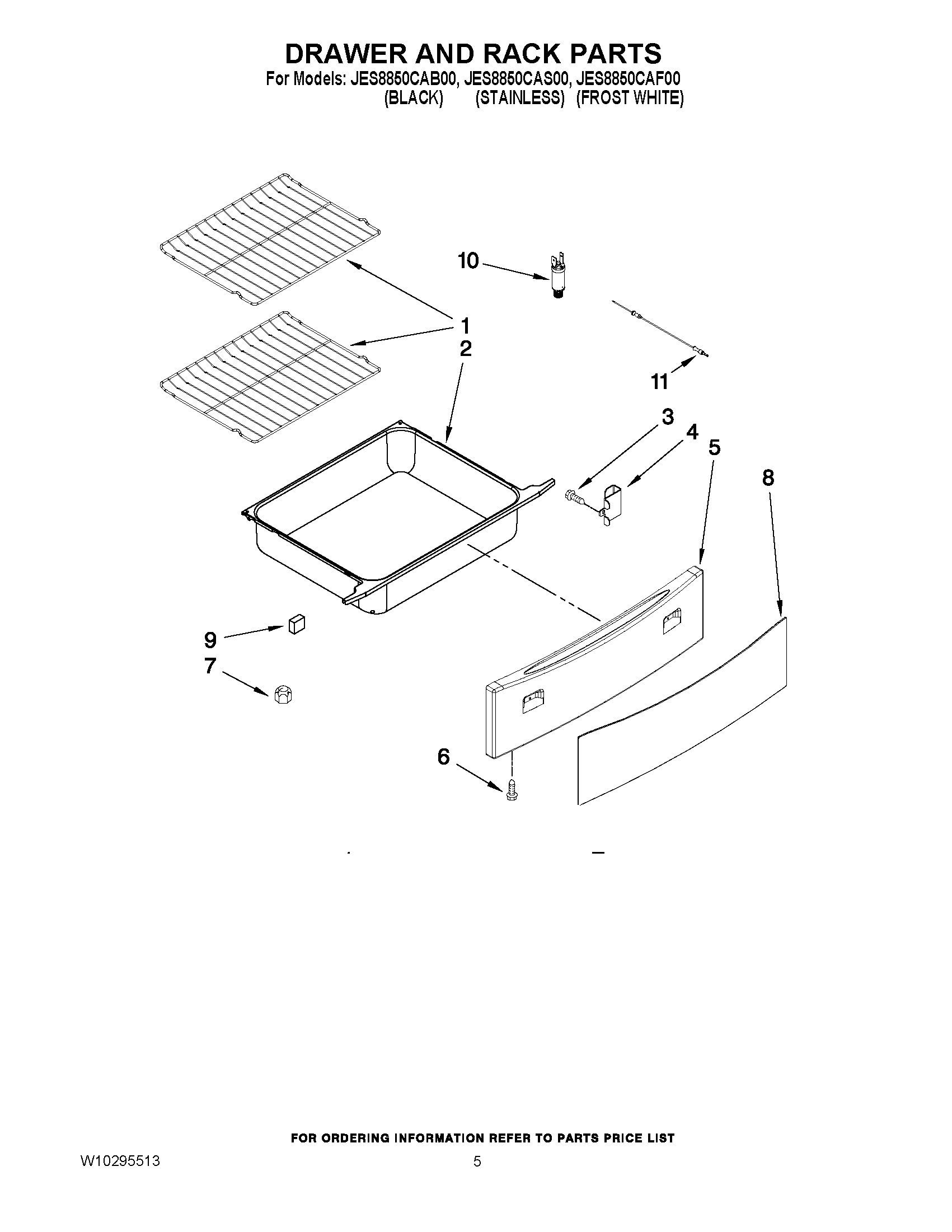 DRAWER AND RACK PARTS
For Models: JES8850CAB00, JES8850CAS00, JES8850CAF00
(BLACK) (STAINLESS) (FROST WHITE)

10
1
2
11
3
4
5
8
9
7
6

FOR ORDERING INFORMATION REFER TO PARTS PRICE LIST

W10295513

5