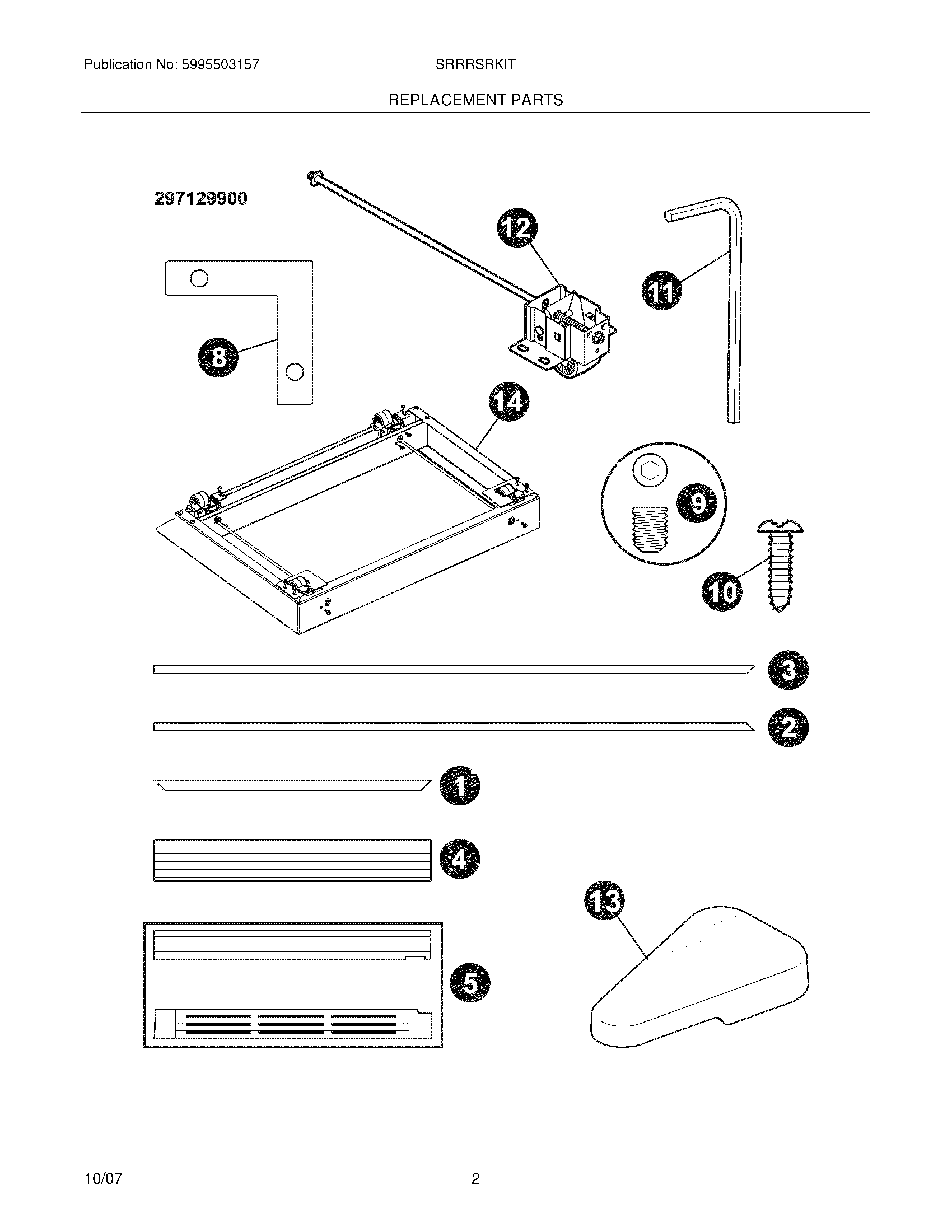 Publication No: 5995503157

SRRRSRKIT

REPLACEMENT PARTS

297129900

12

11

8

14

9

10

3

2

1

4

13

5

10/07

2