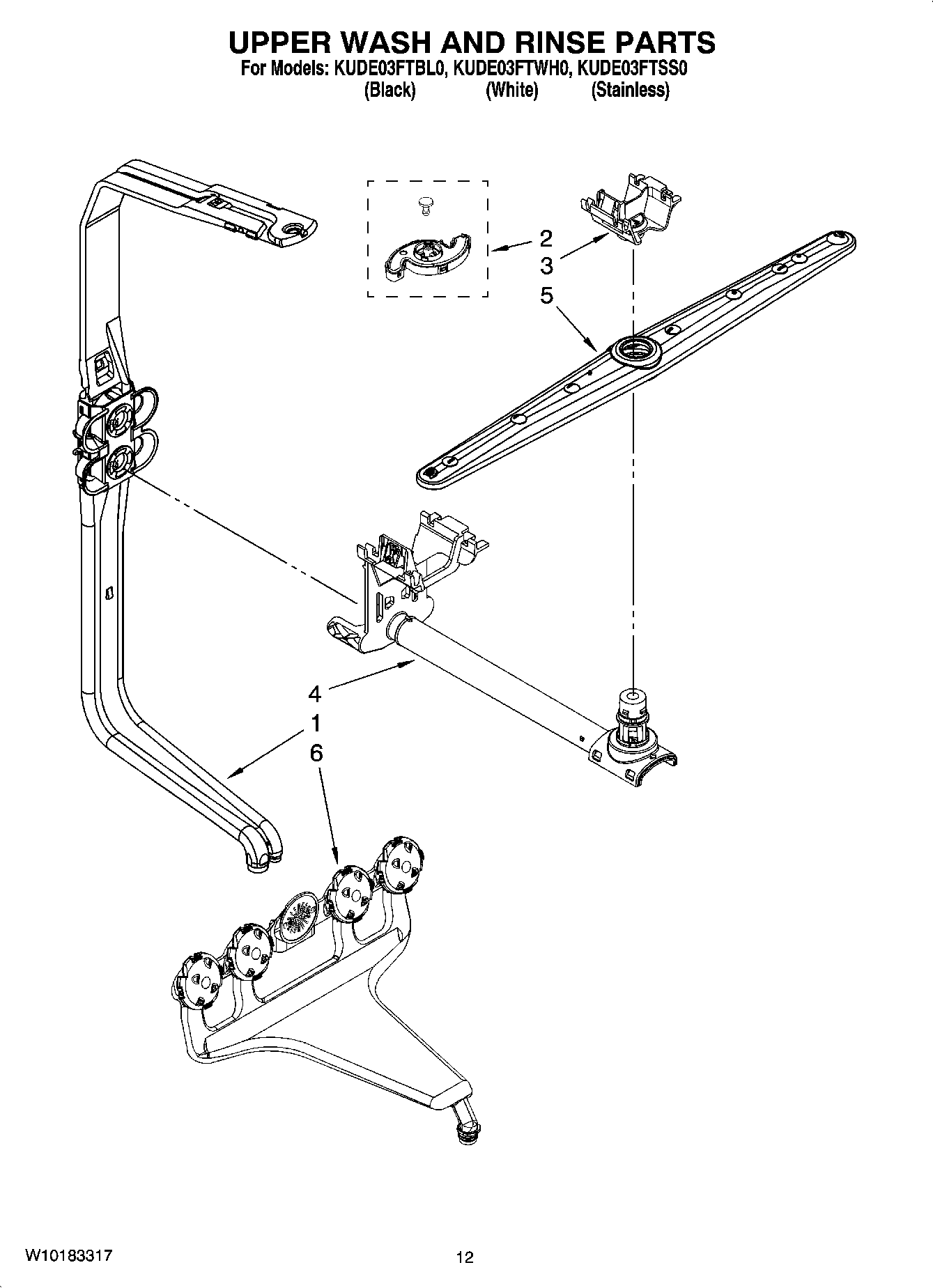 UPPER WASH AND RINSE PARTS
For Models: KUDE03FTBL0, KUDE03FTWH0, KUDE03FTSS0
(Black) (White) (Stainless)

2
3
5
4
1
6

W10183317

12