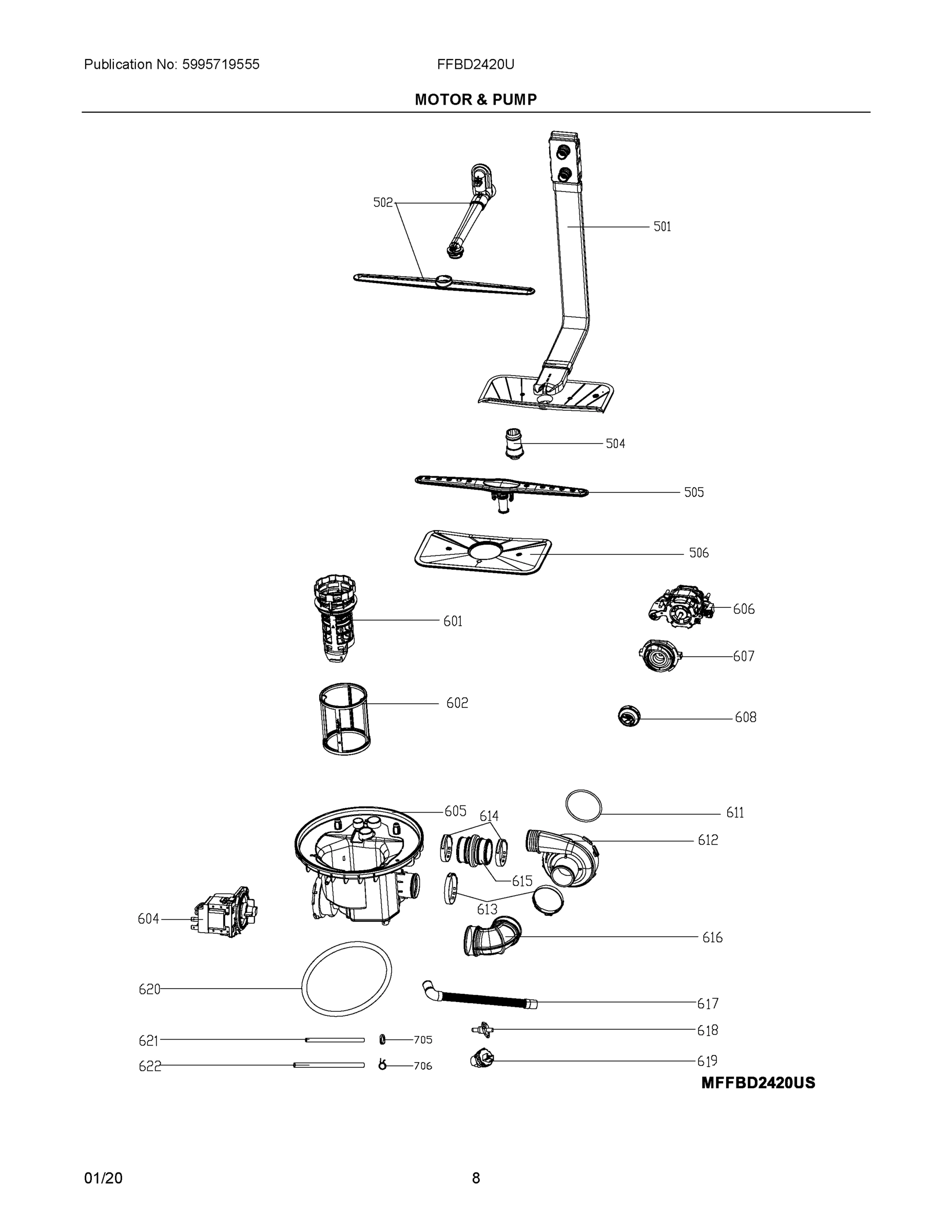 Publication No: 5995719555

FFBD2420U

MOTOR & PUMP

502
501
504
505
506
601
606
607
602
608
605
614
611
612
615
613
604
616
620
617
621
705
618
622
706
619

MFFBD2420US

01/20

8