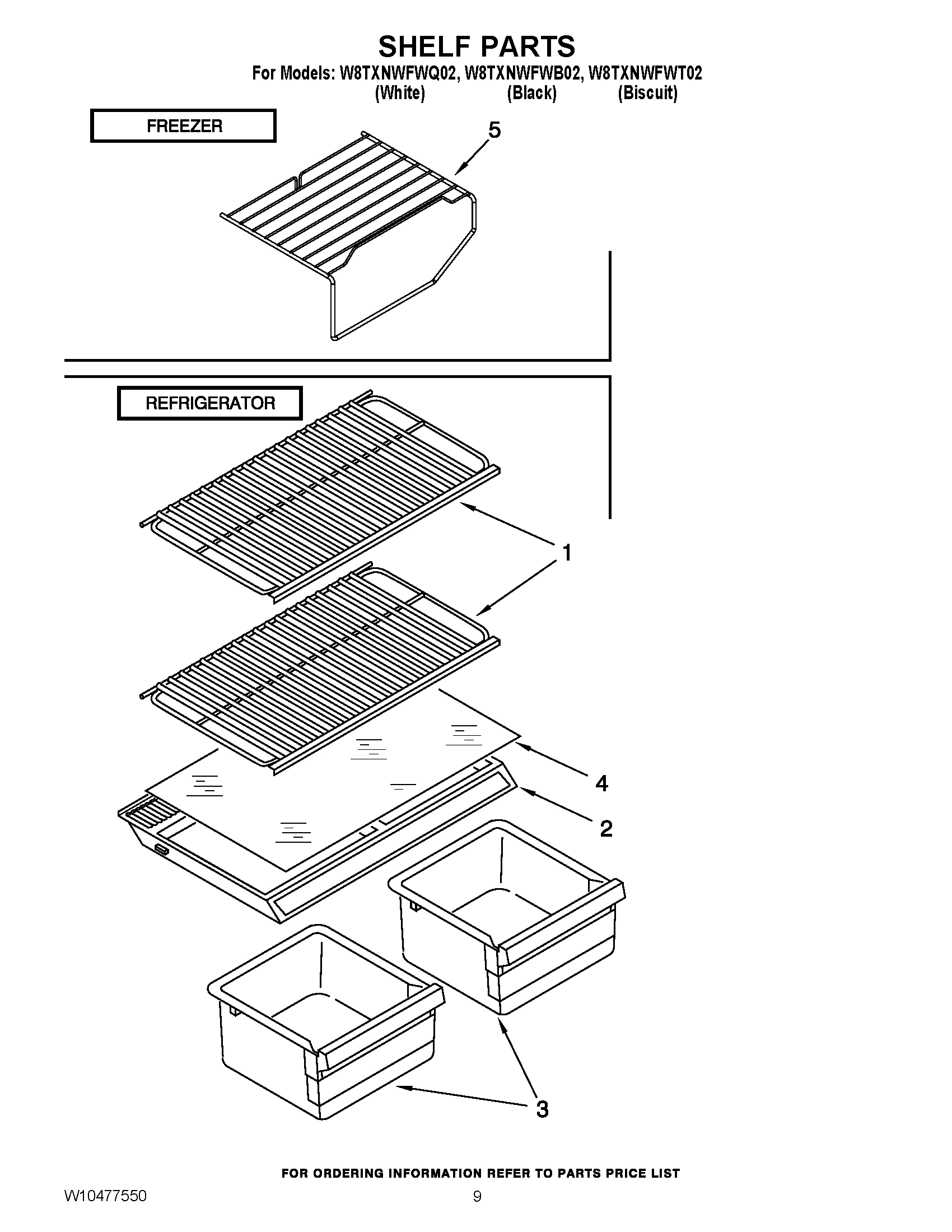 SHELF PARTS
For Models: W8TXNWFWQ02, W8TXNWFWB02, W8TXNWFWT02
(White) (Black) (Biscuit)

FREEZER

5

REFRIGERATOR

1

4

2

3

FOR ORDERING INFORMATION REFER TO PARTS PRICE LIST

W10477550

9