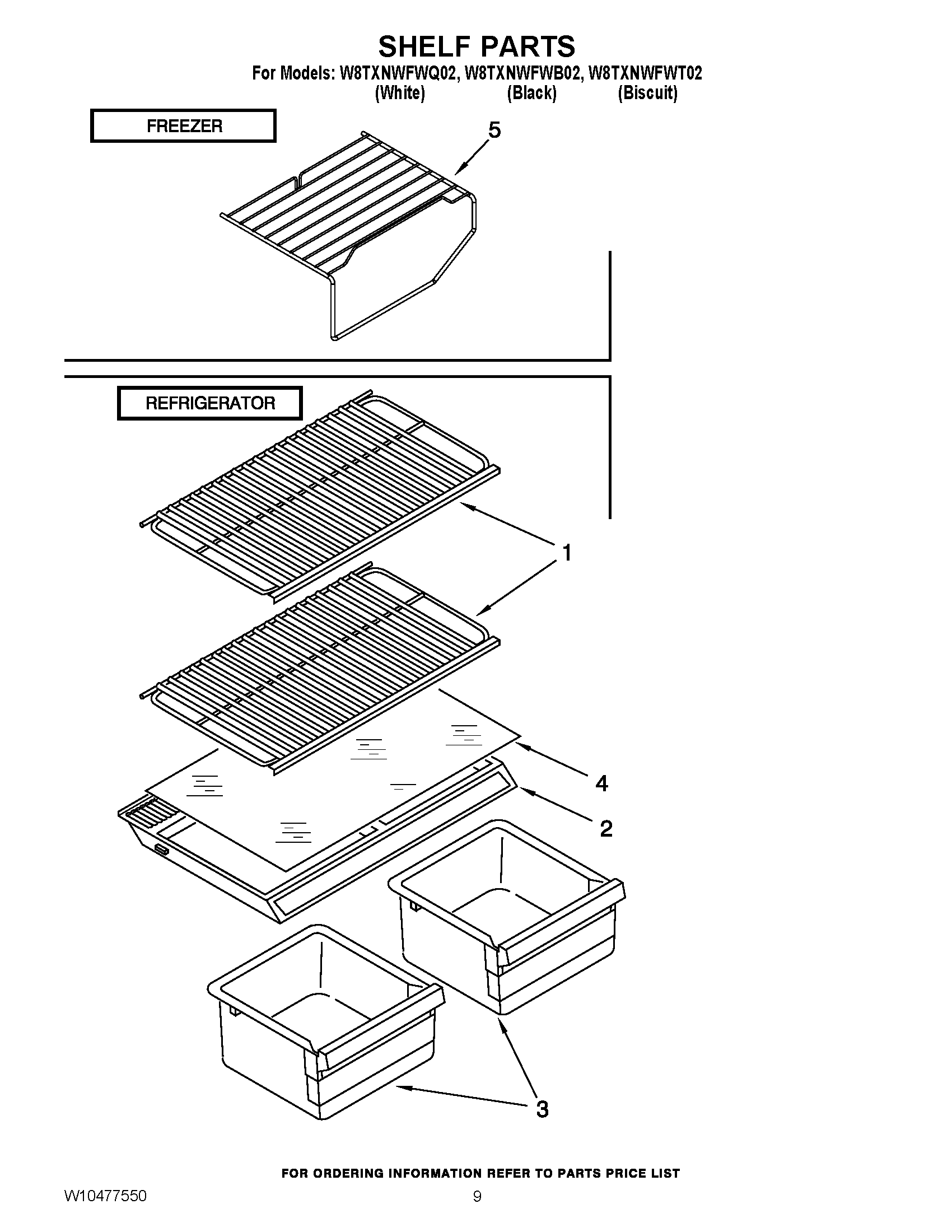 SHELF PARTS

For Models: W8TXNWFWQ02, W8TXNWFWB02, W8TXNWFWT02
(White) (Black) (Biscuit)

FREEZER

5

REFRIGERATOR

1

4

2

3

FOR ORDERING INFORMATION REFER TO PARTS PRICE LIST

W10477550

9