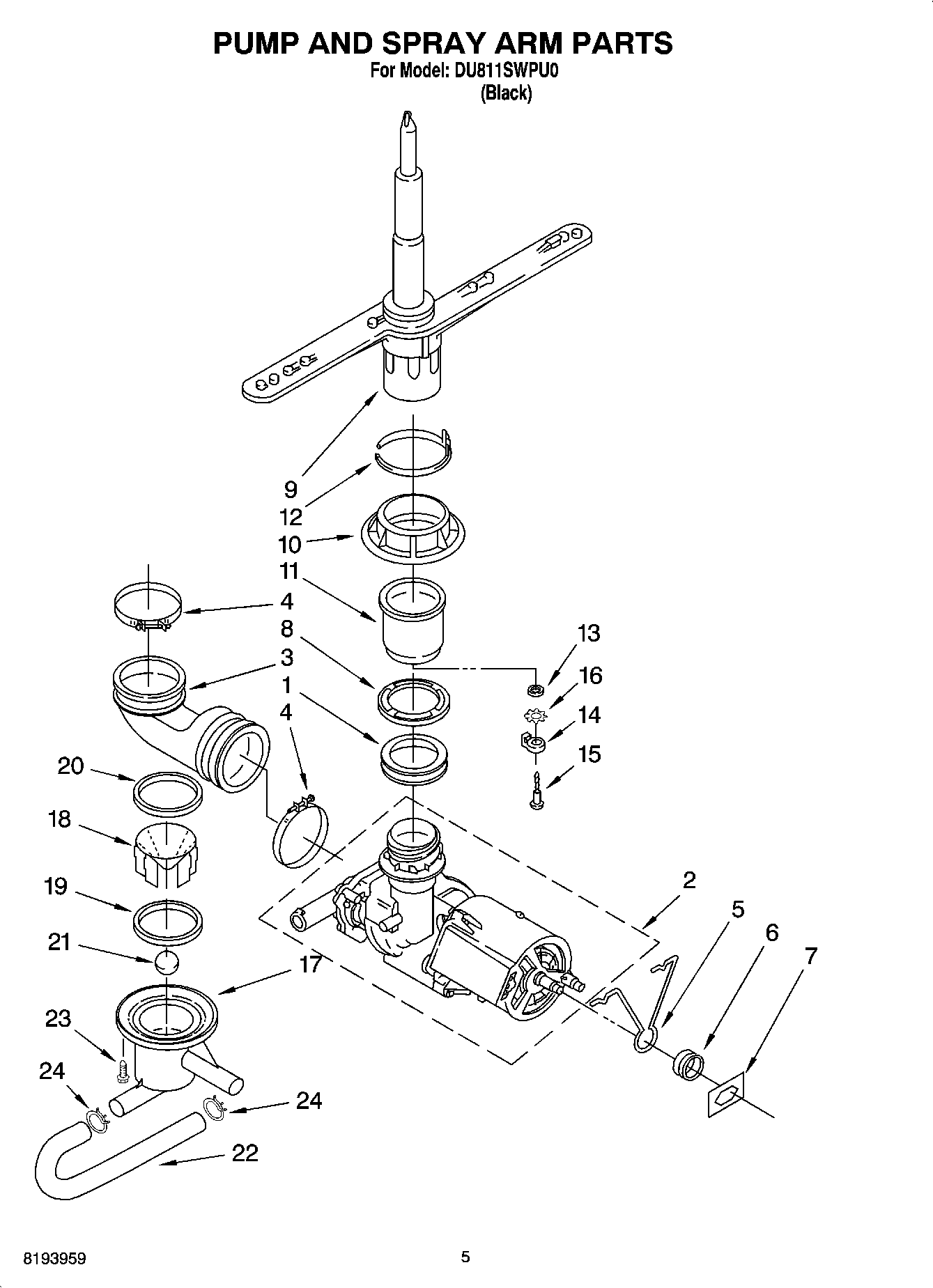 PUMP AND SPRAY ARM PARTS
For Model: DU811SWPU0
(Black)

9
12
10
11
4
8
3
1
4
13
16
14
15
20
18
19
21
17
23
24
24
22
2
5
6
7

8193959

5