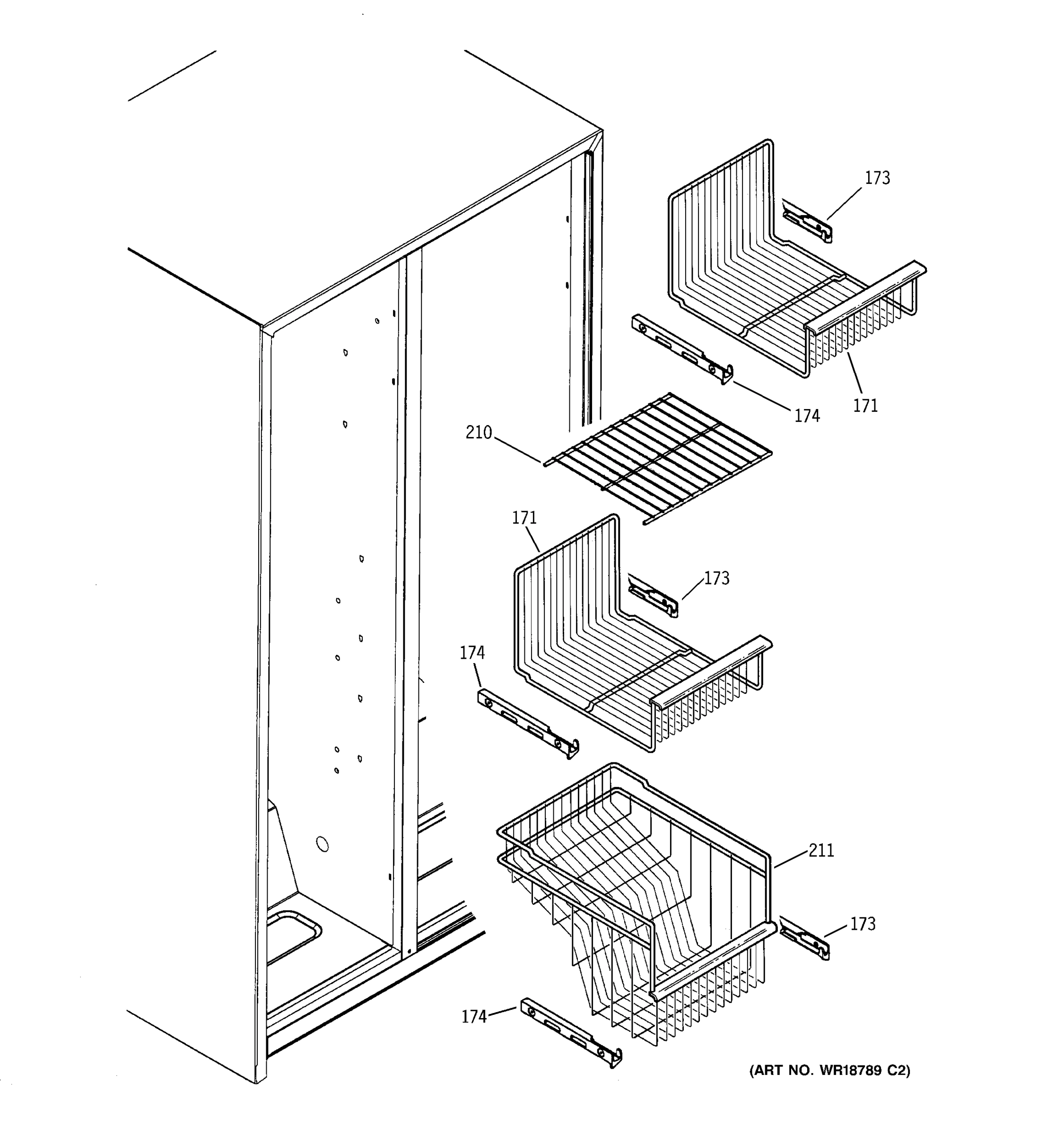 173
174
171
210
171
173
174
211
173
174
(ART NO. WR18789 C2)