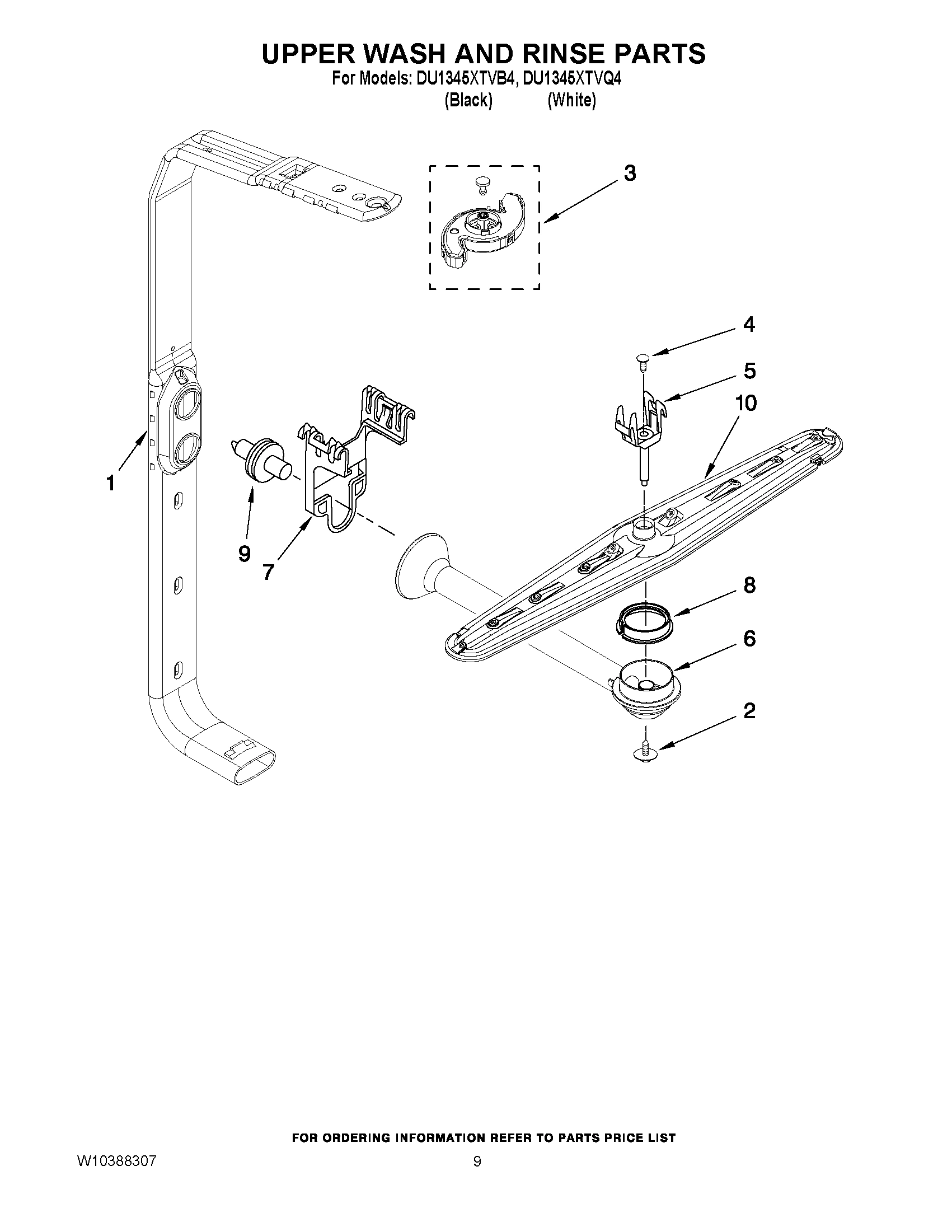 UPPER WASH AND RINSE PARTS

For Models: DU1345XTVB4, DU1345XTVQ4
(Black) (White)

3

4

5

10

1

9

7

8

6

2

FOR ORDERING INFORMATION REFER TO PARTS PRICE LIST

W10388307

9