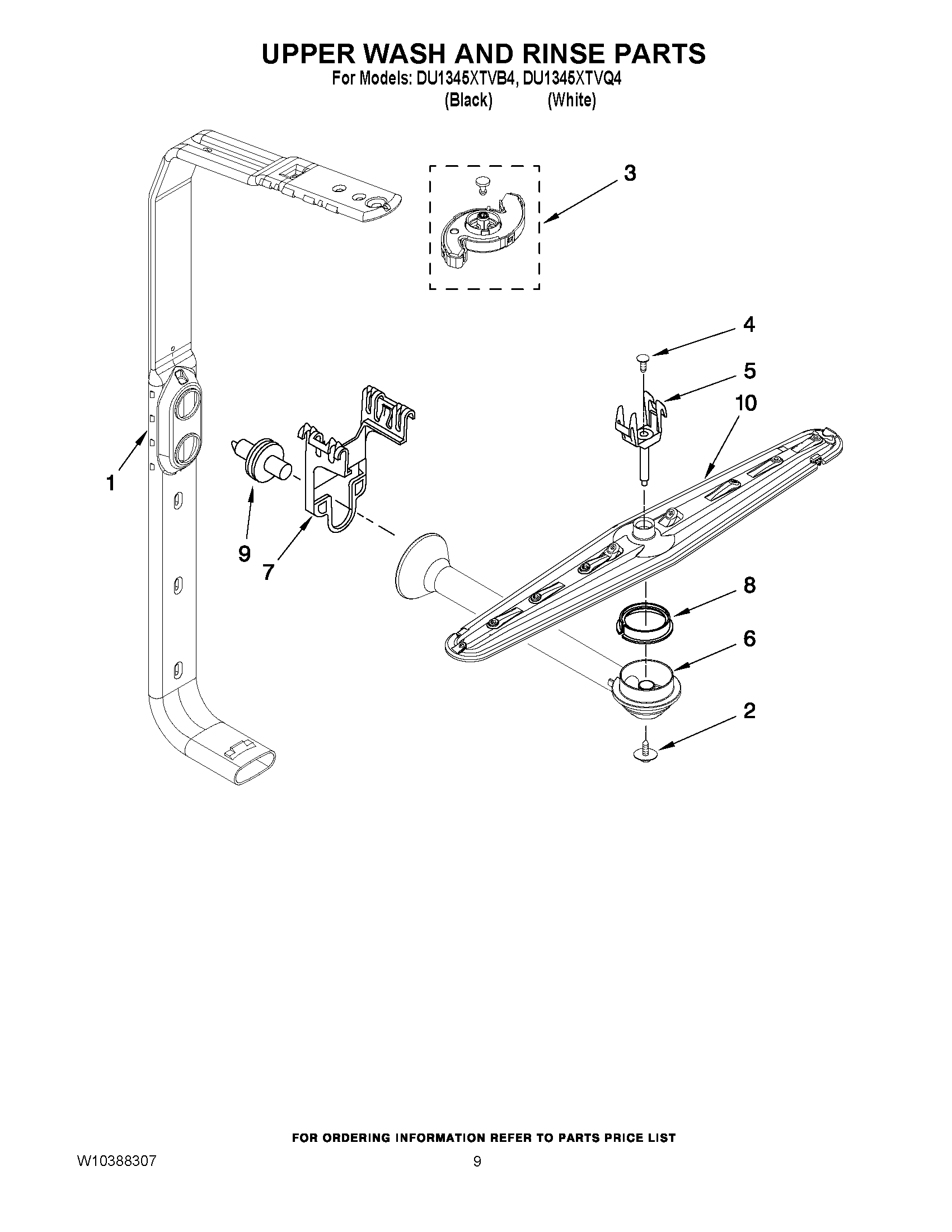 UPPER WASH AND RINSE PARTS
For Models: DU1345XTVB4, DU1345XTVQ4
(Black) (White)

3

4

5

10

1

9

7

8

6

2

FOR ORDERING INFORMATION REFER TO PARTS PRICE LIST

W10388307

9