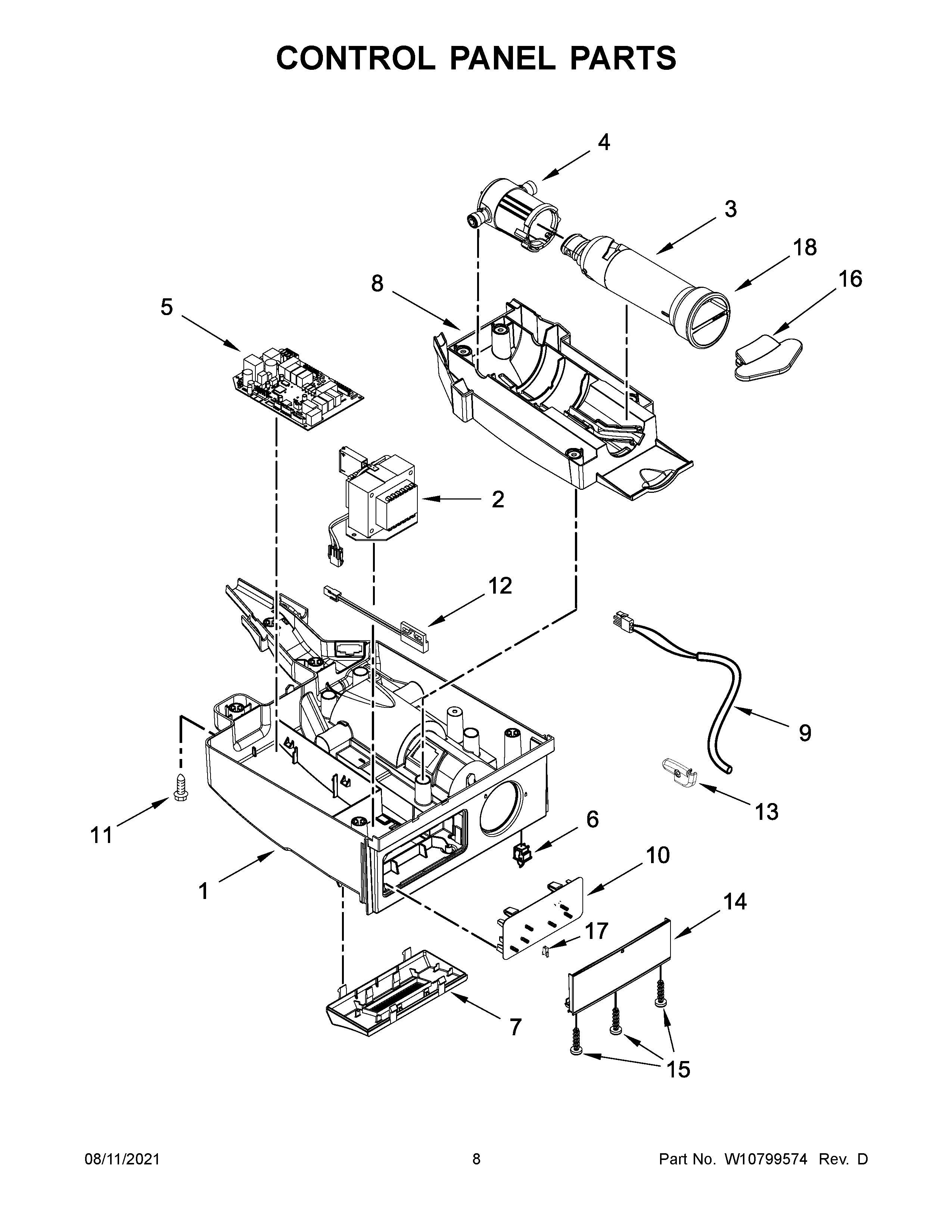 CONTROL PANEL PARTS

4
3
18
16
8
5
2
12
9
13
11
6
10
1
14
17
7
15

08/11/2021

8

Part No. W10799574 Rev. D