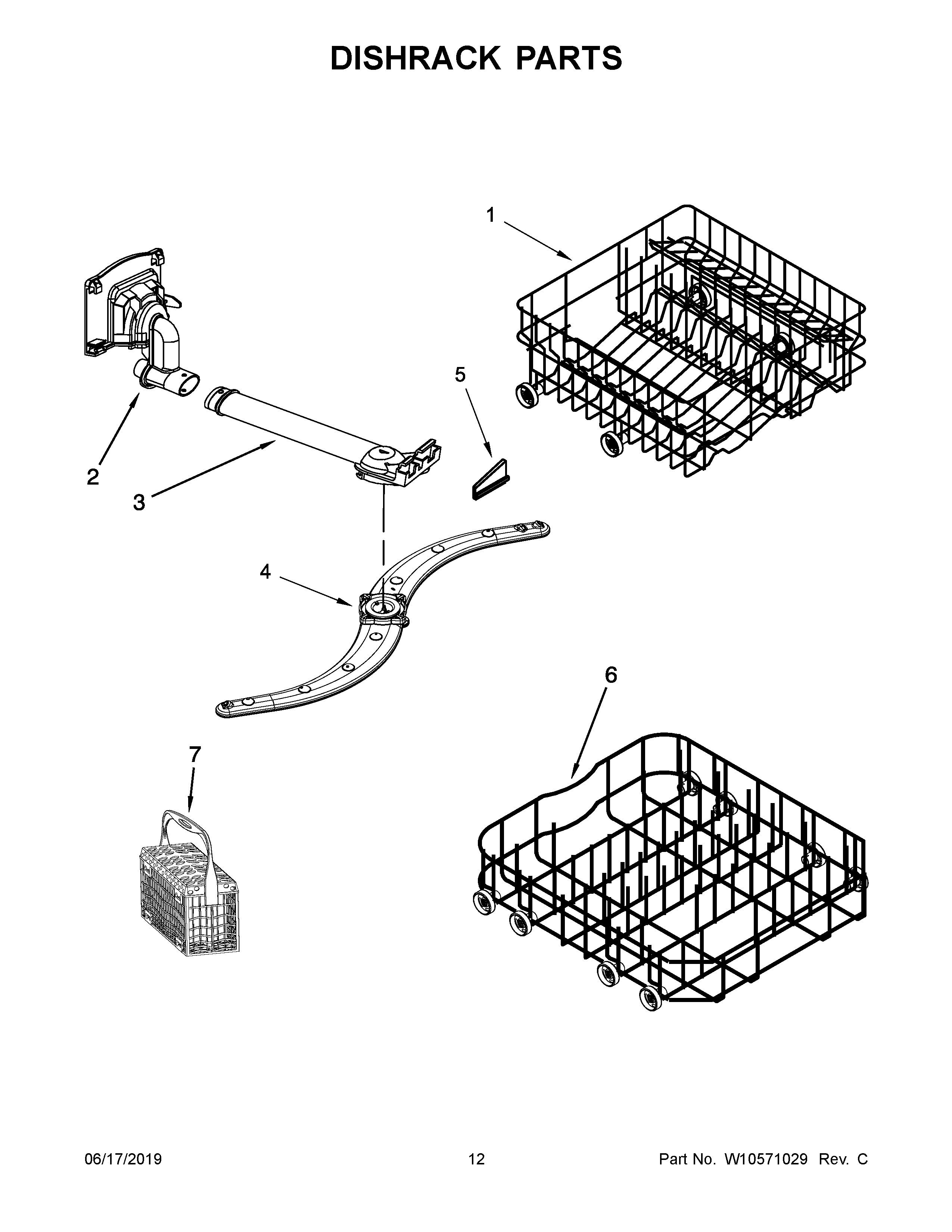 DISHRACK PARTS

1

5

2

3

4

6

7

06/17/2019

12

Part No. W10571029 Rev. C