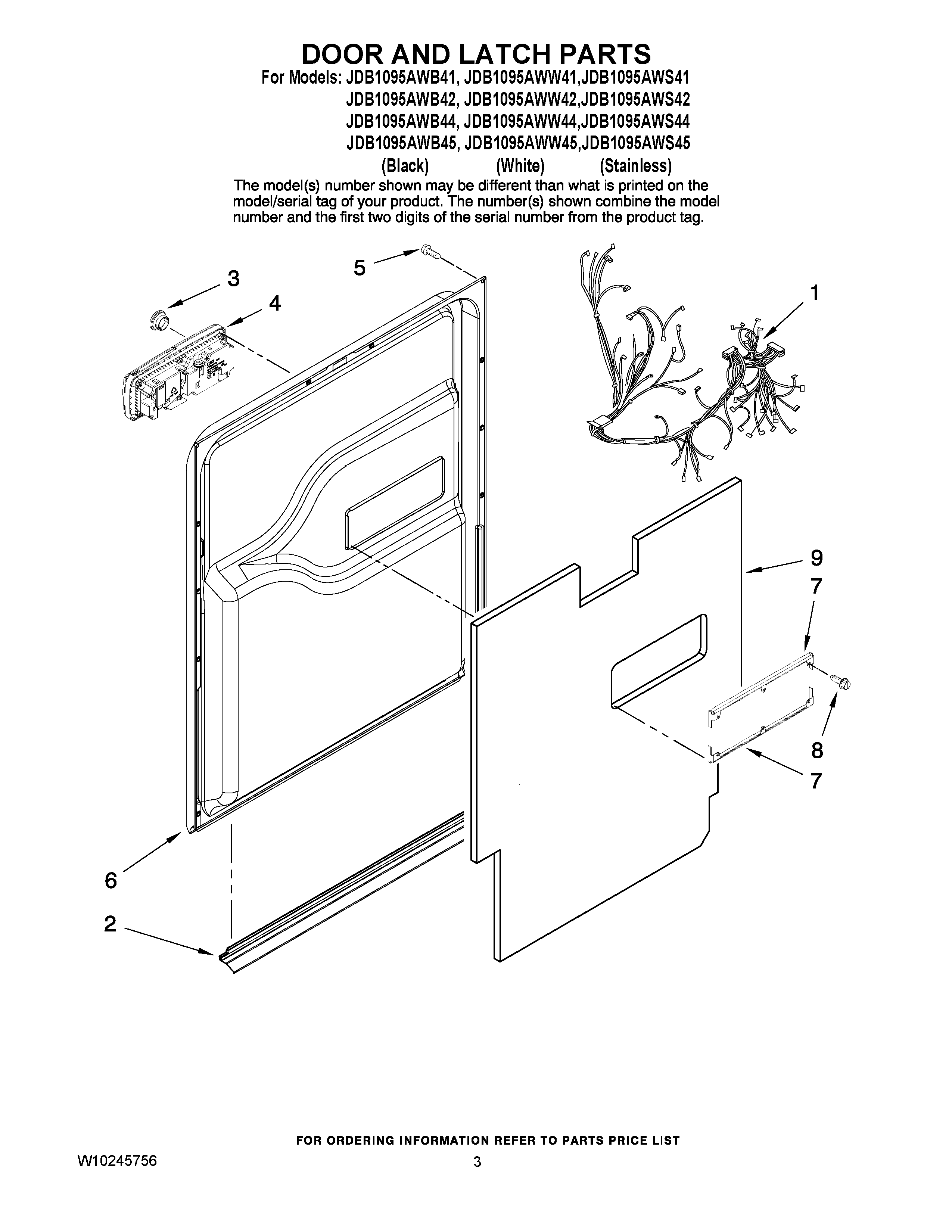 DOOR AND LATCH PARTS

For Models: JDB1095AWB41, JDB1095AWW41,JDB1095AWS41
JDB1095AWB42, JDB1095AWW42,JDB1095AWS42
JDB1095AWB44, JDB1095AWW44,JDB1095AWS44
JDB1095AWB45, JDB1095AWW45,JDB1095AWS45
(Black) (White) (Stainless)

The model(s) number shown may be different than what is printed on the model/serial tag of your product. The number(s) shown combine the model number and the first two digits of the serial number from the product tag.

5
3
4
1
9
7
8
7
6
2

FOR ORDERING INFORMATION REFER TO PARTS PRICE LIST

W10245756

3