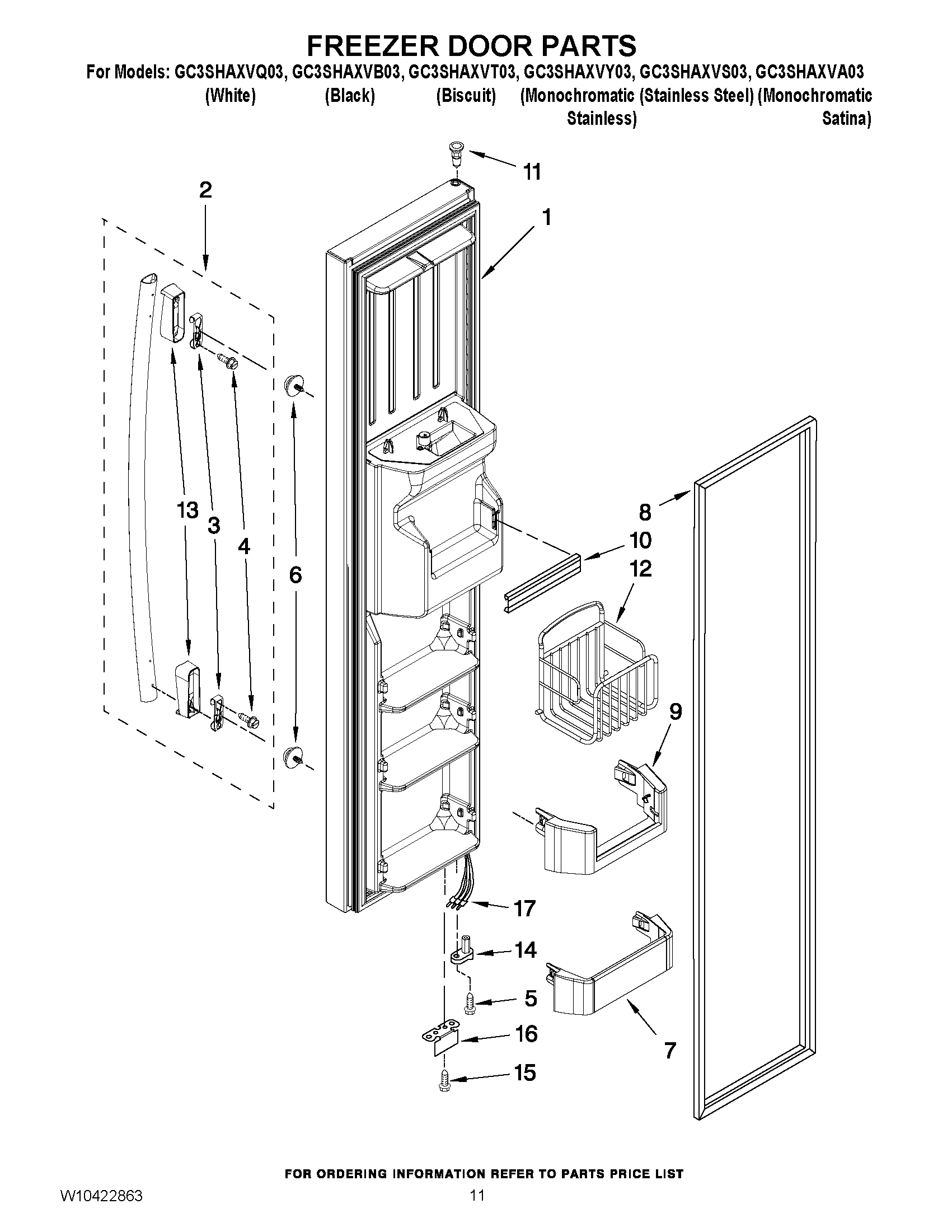 FREEZER DOOR PARTS

For Models: GC3SHAXVQ03, GC3SHAXVB03, GC3SHAXVT03, GC3SHAXVY03, GC3SHAXVS03, GC3SHAXVA03
(White) (Black) (Biscuit) (Monochromatic Stainless) (Stainless Steel) (Monochromatic Satina)

11
2
1
13
3
4
6
8
10
12
9
17
14
5
16
7
15

FOR ORDERING INFORMATION REFER TO PARTS PRICE LIST

W10422863

11