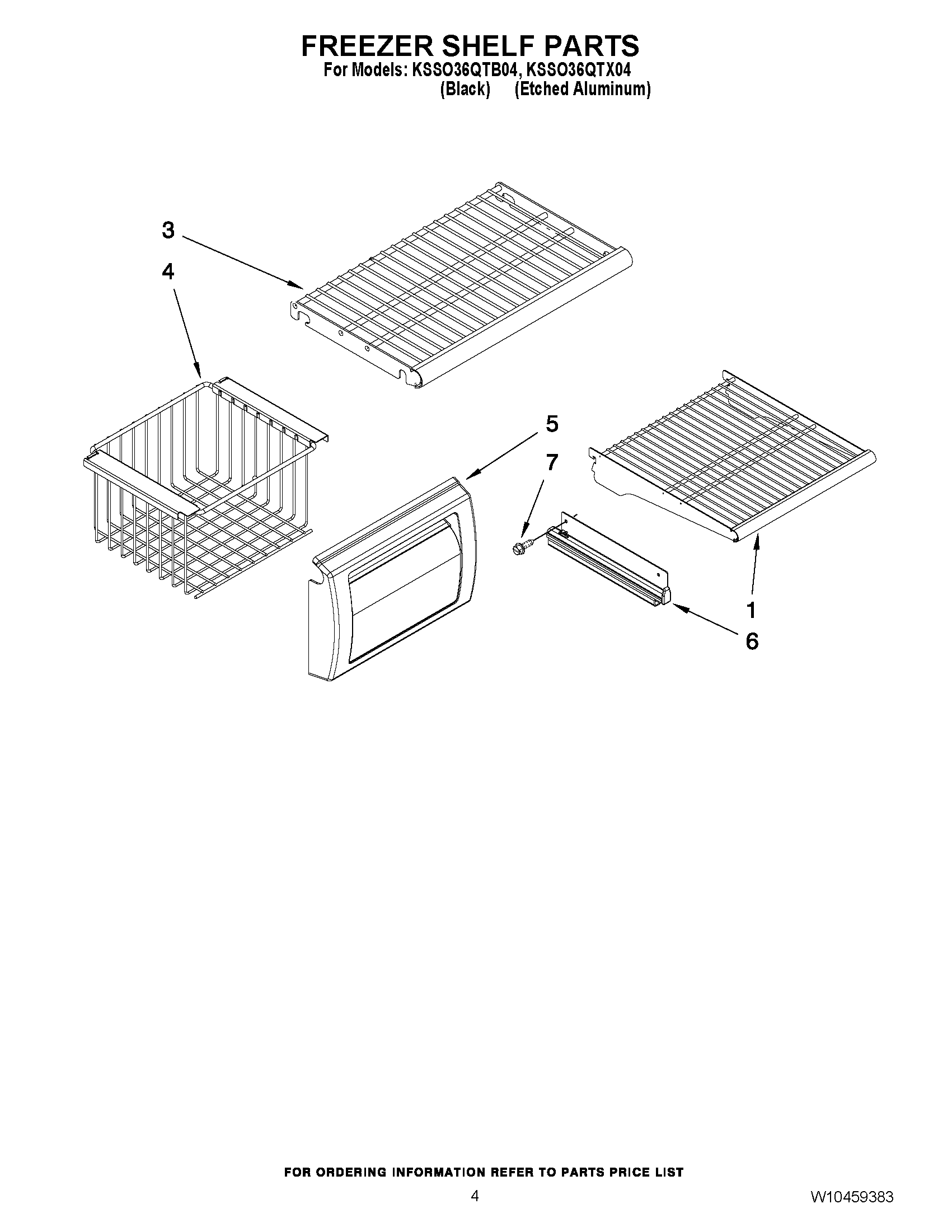 FREEZER SHELF PARTS
For Models: KSSO36QTB04, KSSO36QTX04
(Black) (Etched Aluminum)

3

4

5

7

1

6

FOR ORDERING INFORMATION REFER TO PARTS PRICE LIST

4

W10459383