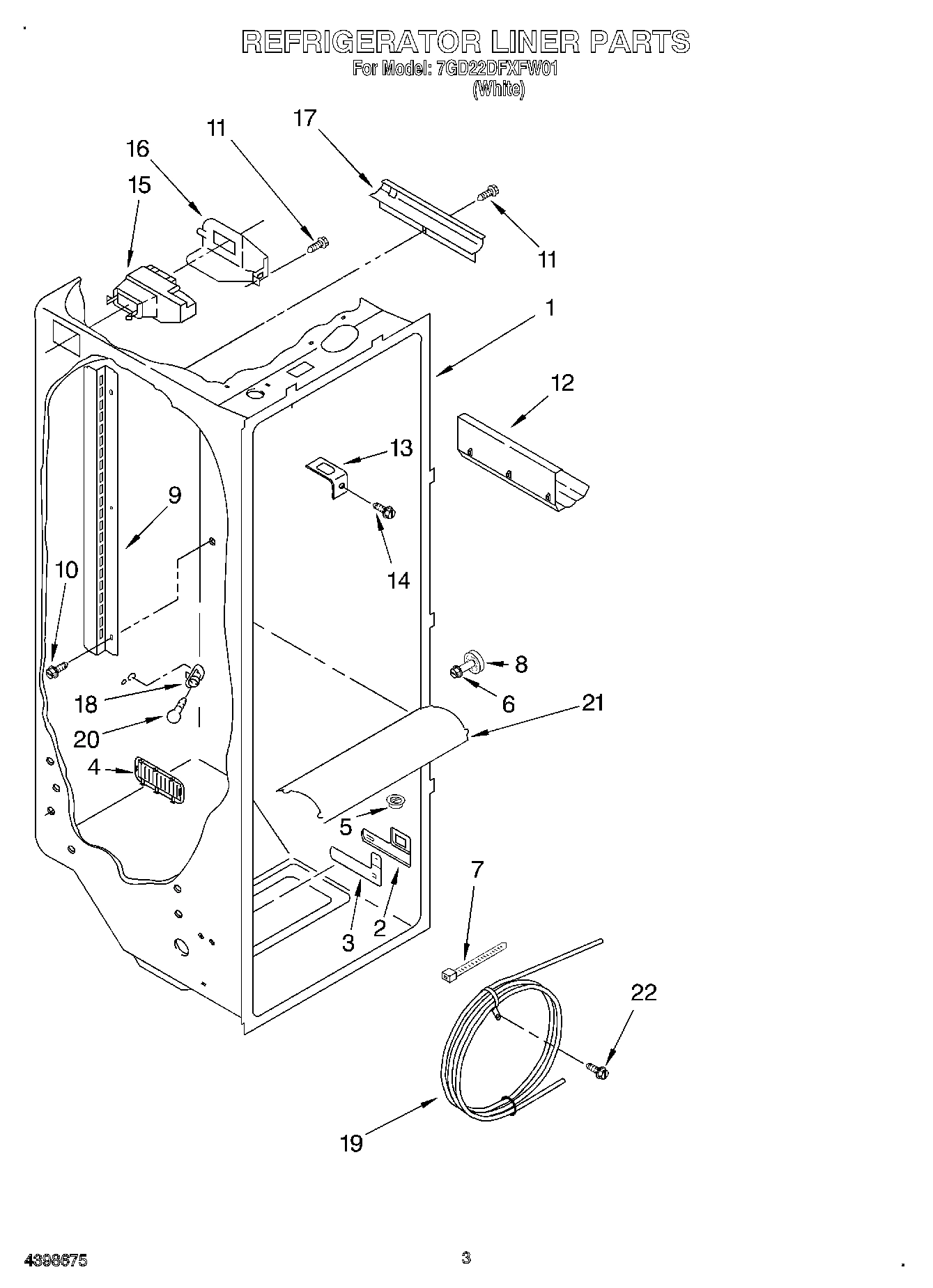 REFRIGERATOR LINER PARTS
For Model: 7GD22DFXFW01
(White)

17
11
16
15
11
1
12
13
9
14
10
8
6
21
18
20
4
5
7
3
2
22
19

4398675
3