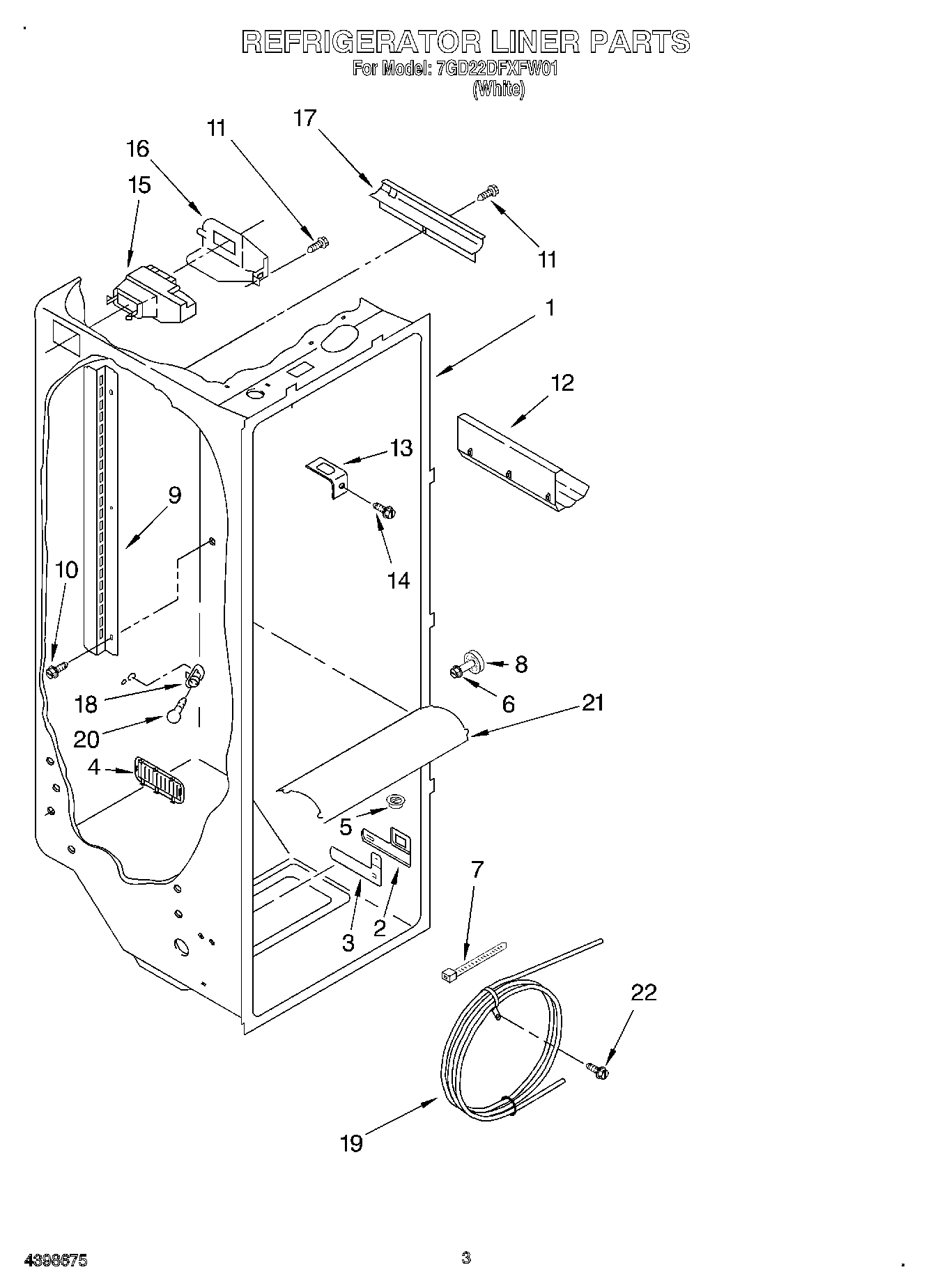 REFRIGERATOR LINER PARTS
For Model: 7GD22DFXFW01
(White)

17
11
16
15
11
1
12
13
9
14
10
8
6
18
21
20
4
5
7
3
2
22
19

4398675
3