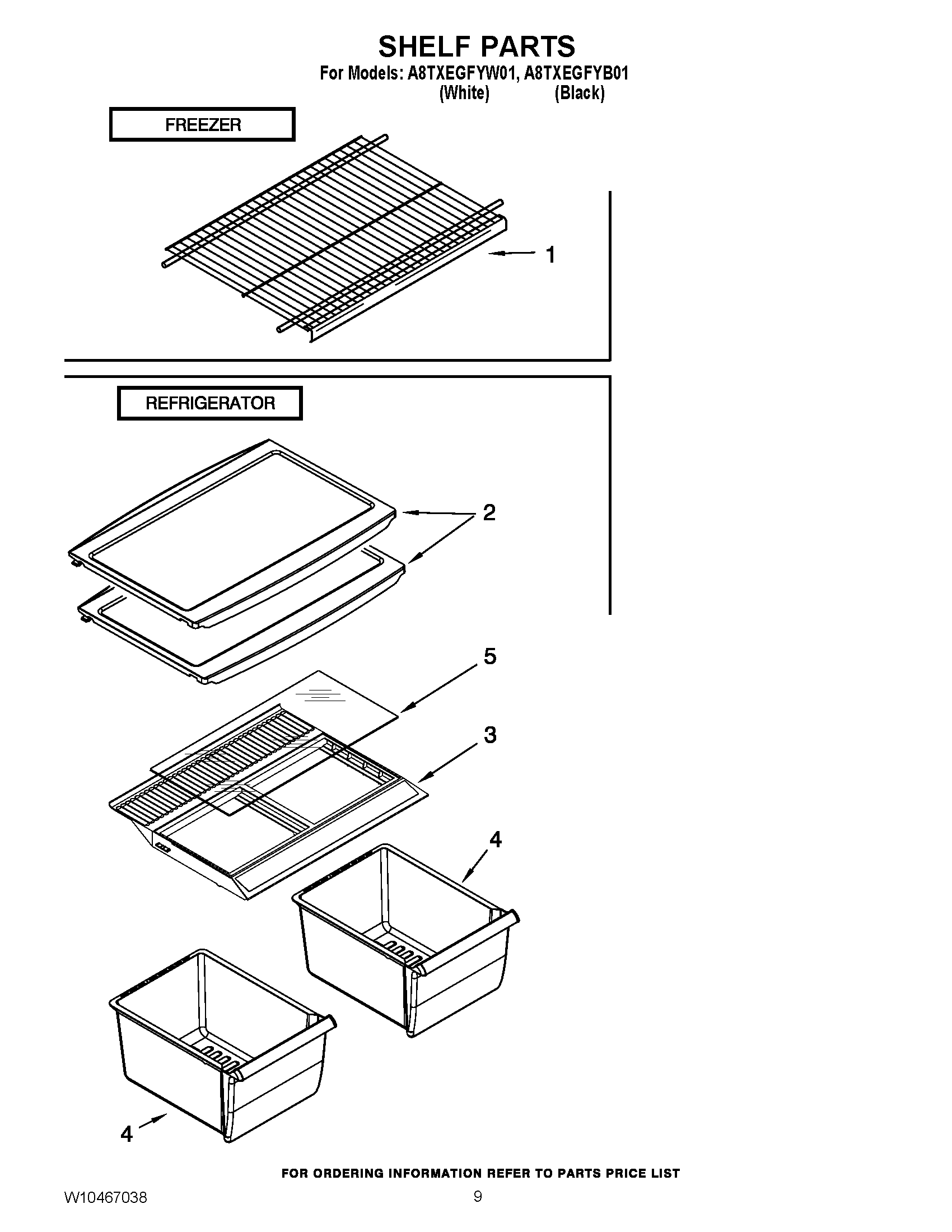 SHELF PARTS
For Models: A8TXEGFYW01, A8TXEGFYB01
(White) (Black)

FREEZER

1

REFRIGERATOR

2

5

3

4

4

FOR ORDERING INFORMATION REFER TO PARTS PRICE LIST

W10467038

9