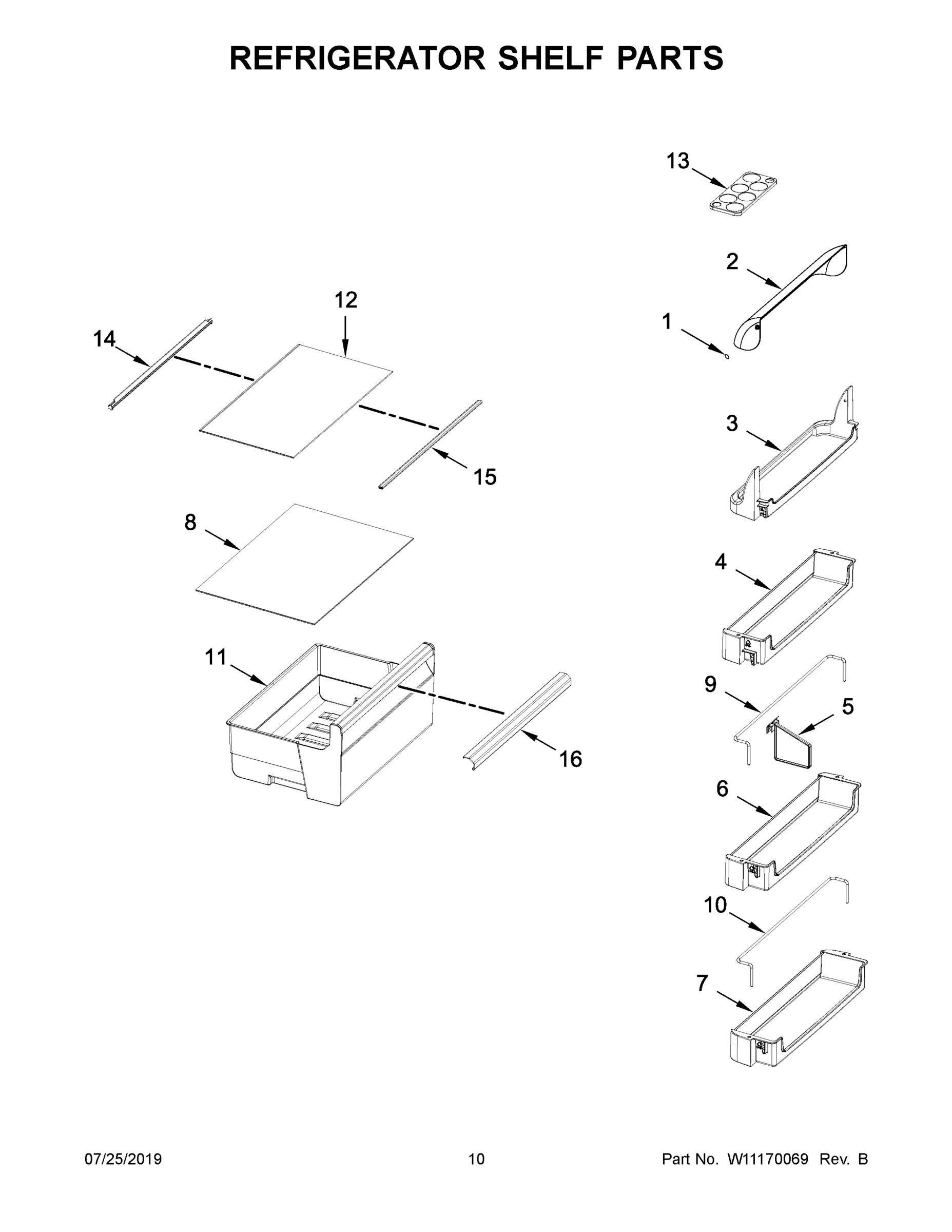 REFRIGERATOR SHELF PARTS

13

2

12

14

1

3

15

8

4

11

9

5

16

6

10

7

07/25/2019

10

Part No. W11170069 Rev. B