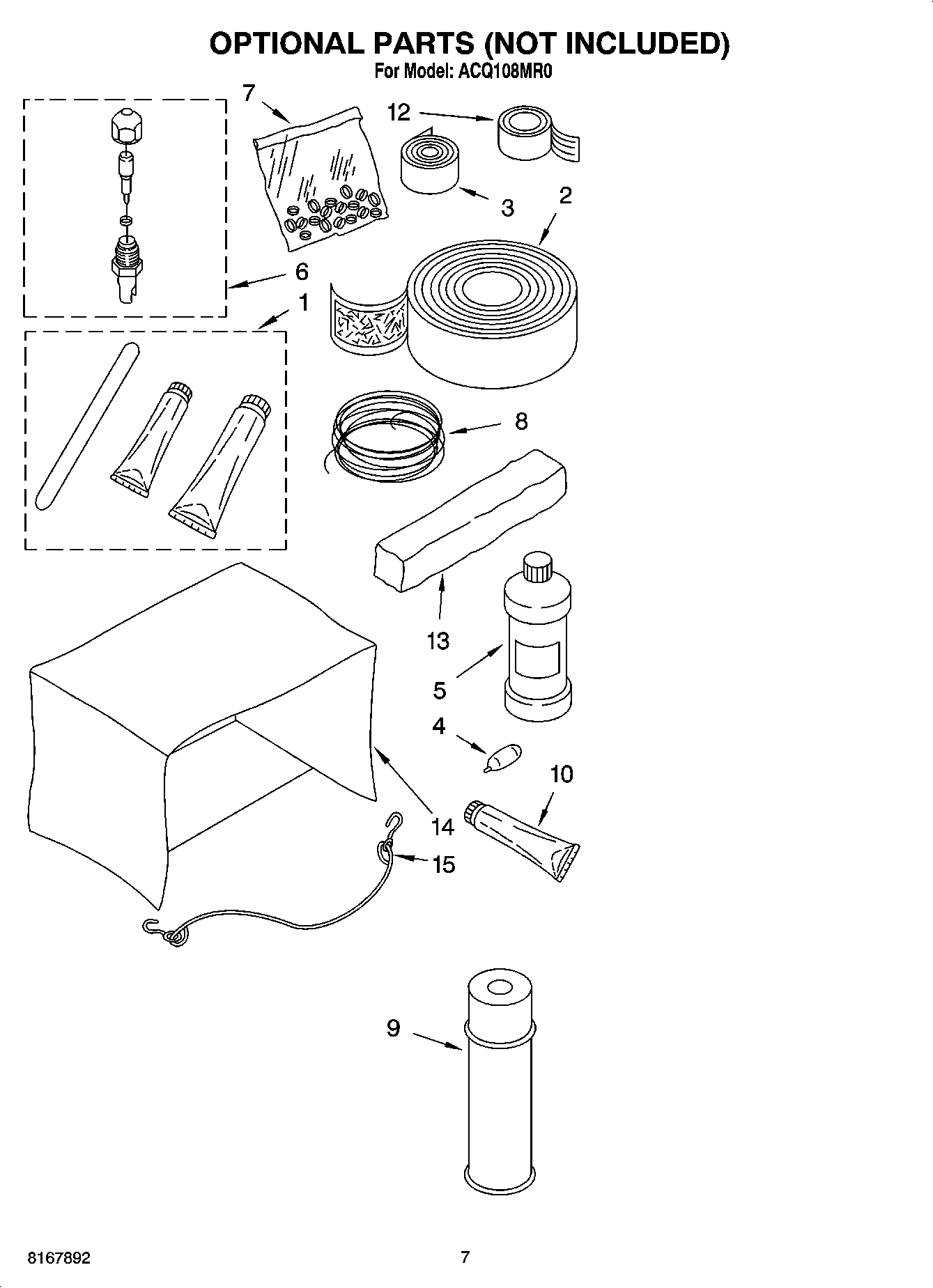 OPTIONAL PARTS (NOT INCLUDED)
For Model: ACQ108MR0

7
12
3
2
6
1
8
13
5
4
10
14
15
9

8167892
7