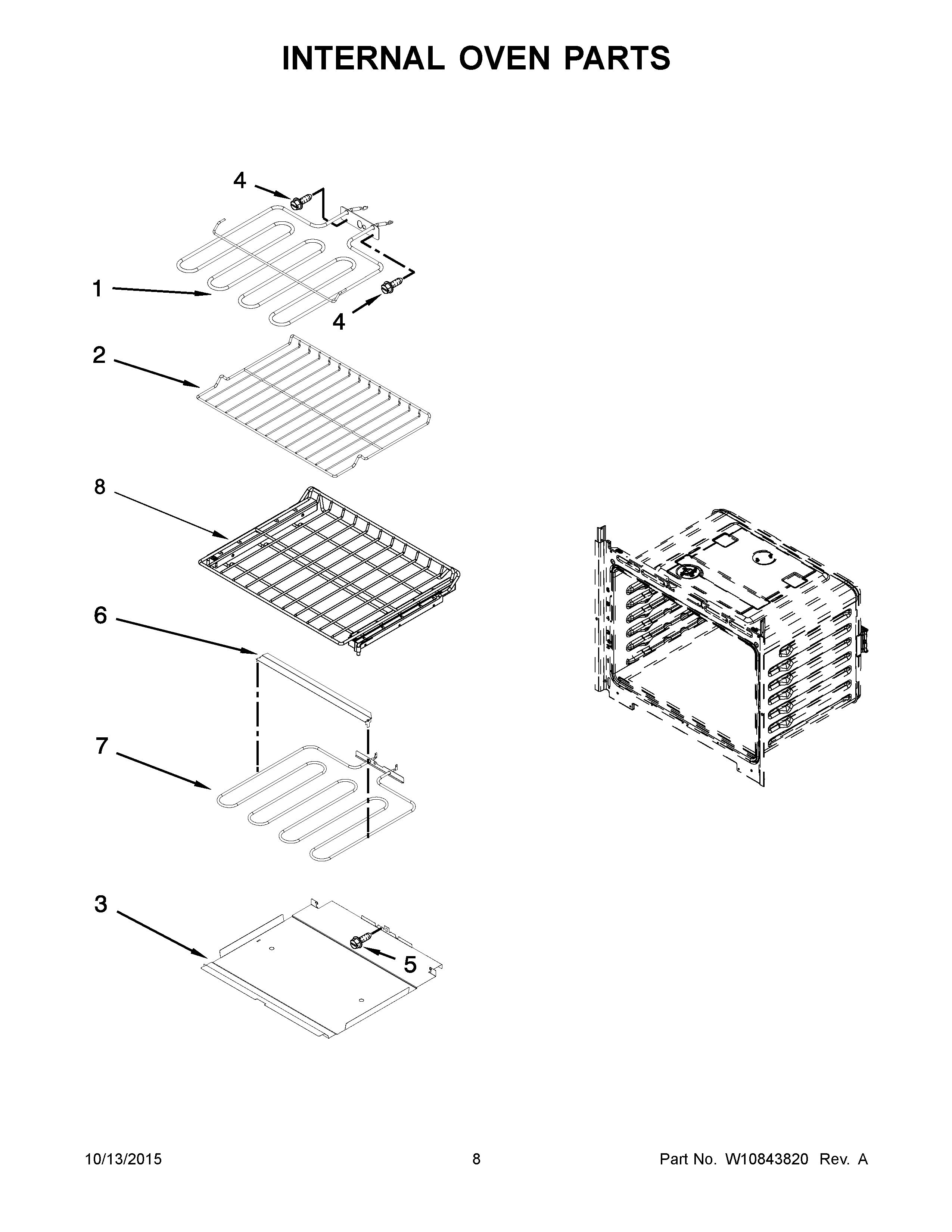 INTERNAL OVEN PARTS

4

1

4

2

8

6

7

3

5

10/13/2015

8

Part No. W10843820 Rev. A