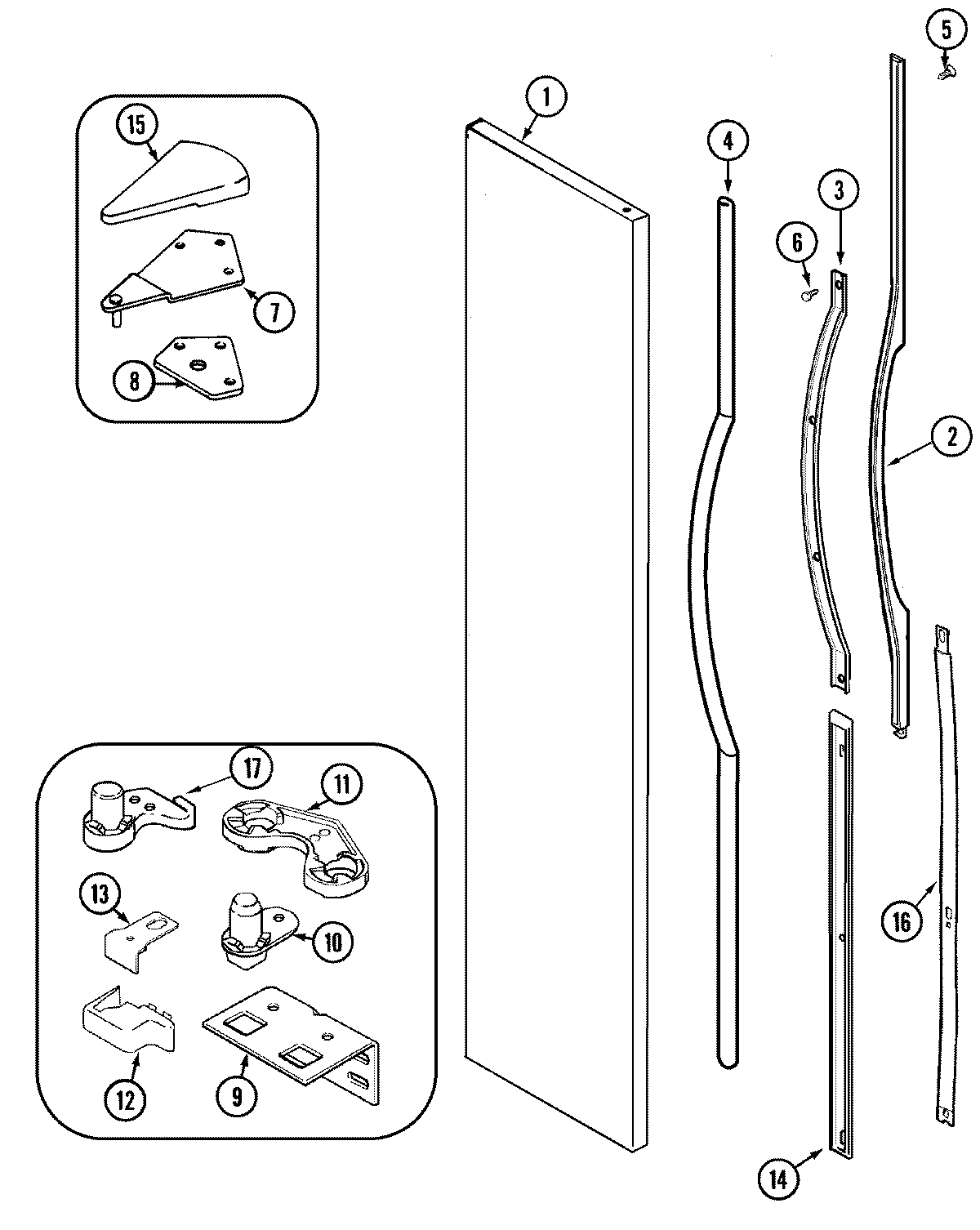 15
7
8
1
4
3
6
5
2
17
11
13
10
12
9
16
14