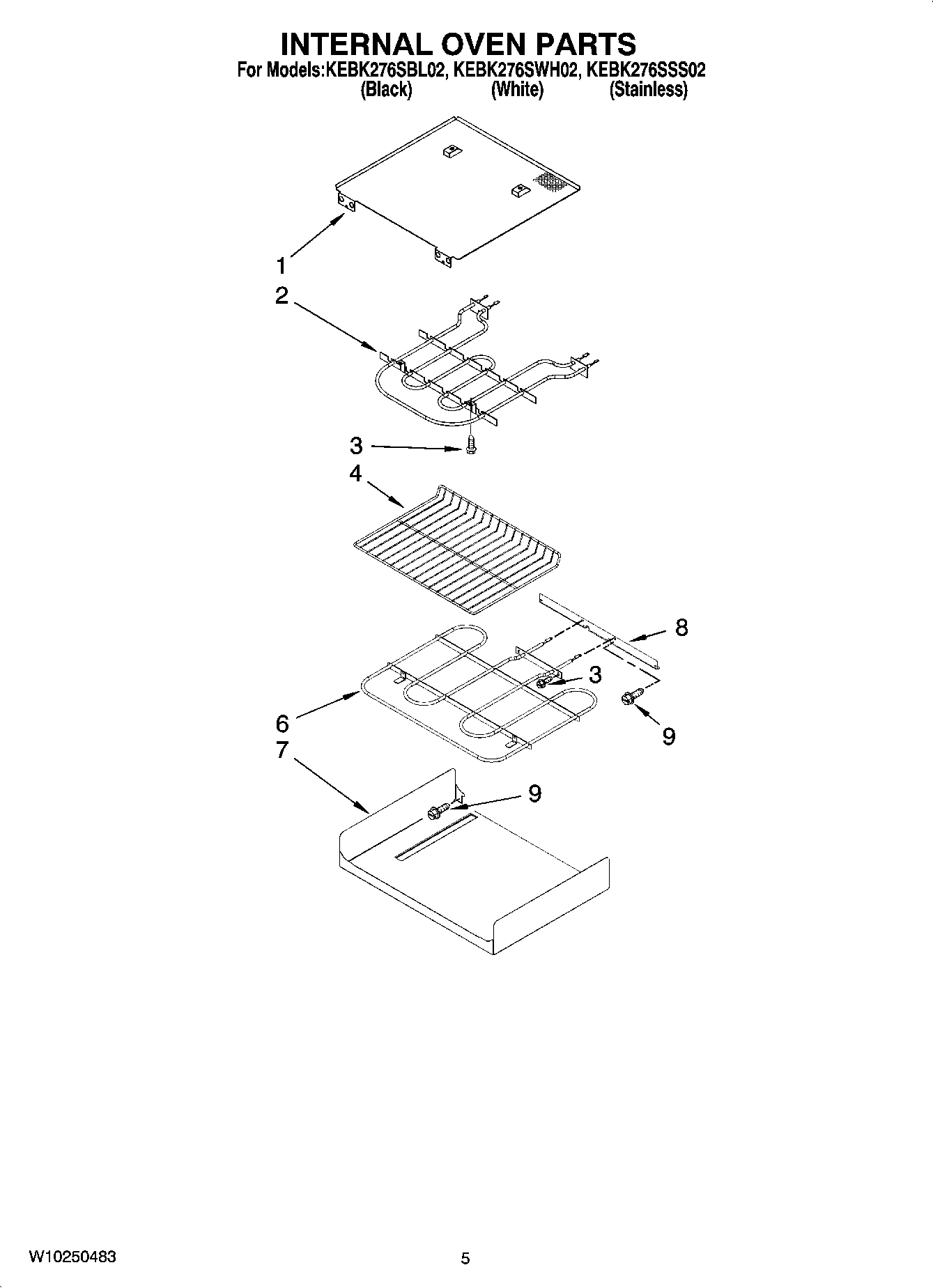 INTERNAL OVEN PARTS
For Models:KEBK276SBL02, KEBK276SWH02, KEBK276SSS02
(Black) (White) (Stainless)

1
2
3
4
8
3
6
9
7
9

W10250483
5