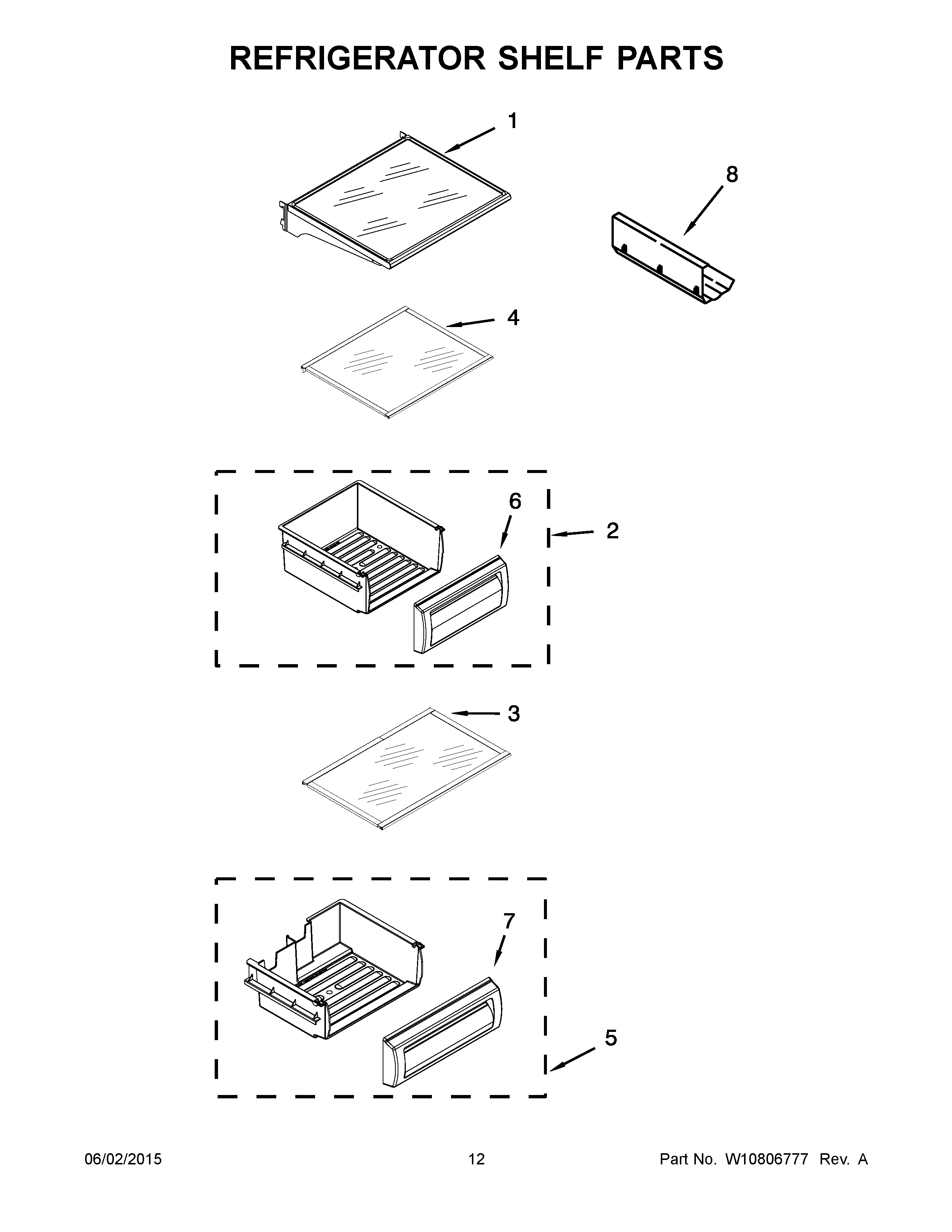 REFRIGERATOR SHELF PARTS

1

8

4

6

2

3

7

5

06/02/2015

12

Part No. W10806777 Rev. A