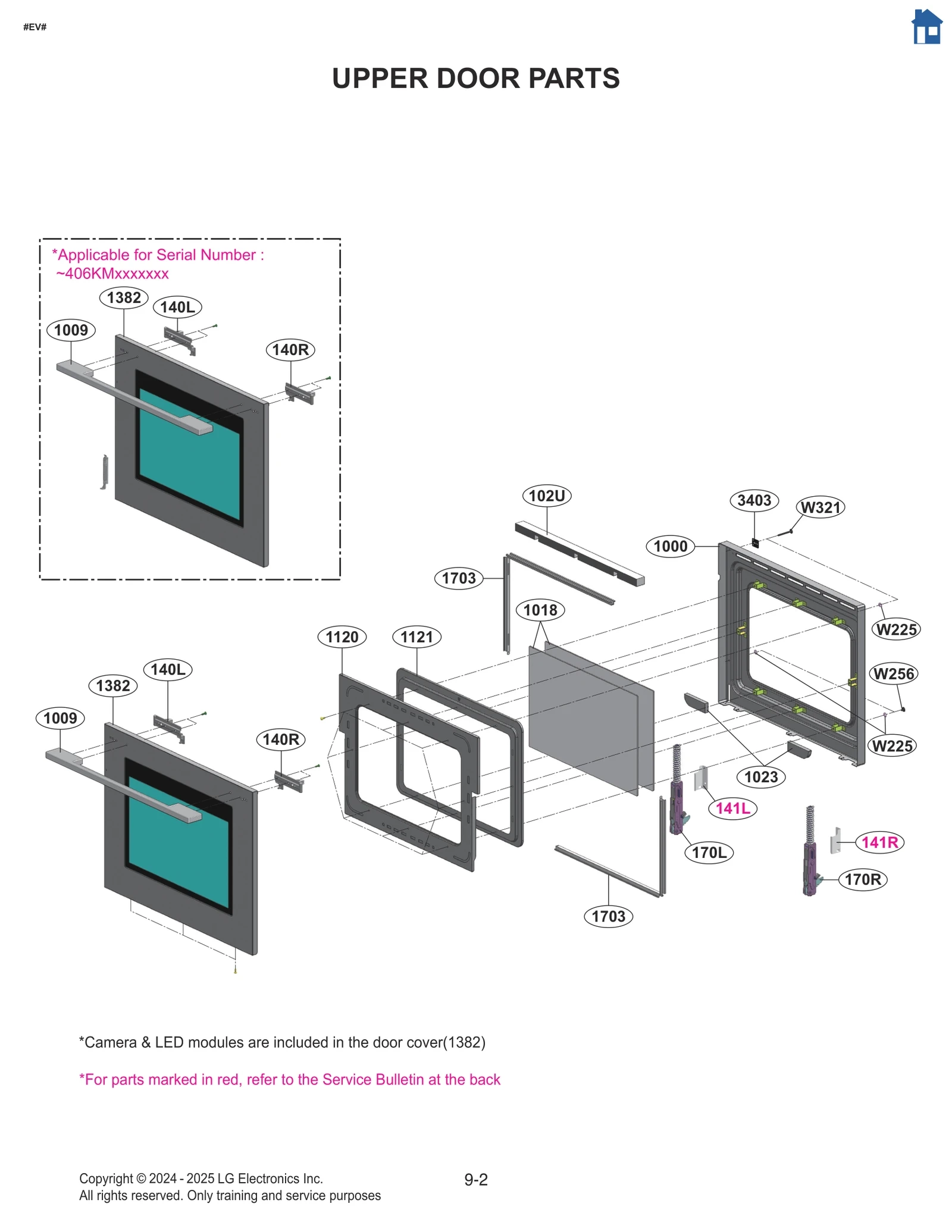 #EV#

UPPER DOOR PARTS

*Applicable for Serial Number : ~406KMxxxxxxx

1382
140L
1009
140R

102U
3403
W321
1000
1703
1018
W225
1120
1121
W256
140L
1382
1009
140R
W225
1023
141L
141R
170L
170R
1703

*Camera & LED modules are included in the door cover(1382)

*For parts marked in red, refer to the Service Bulletin at the back

Copyright © 2024 - 2025 LG Electronics Inc.
All rights reserved. Only training and service purposes

9-2