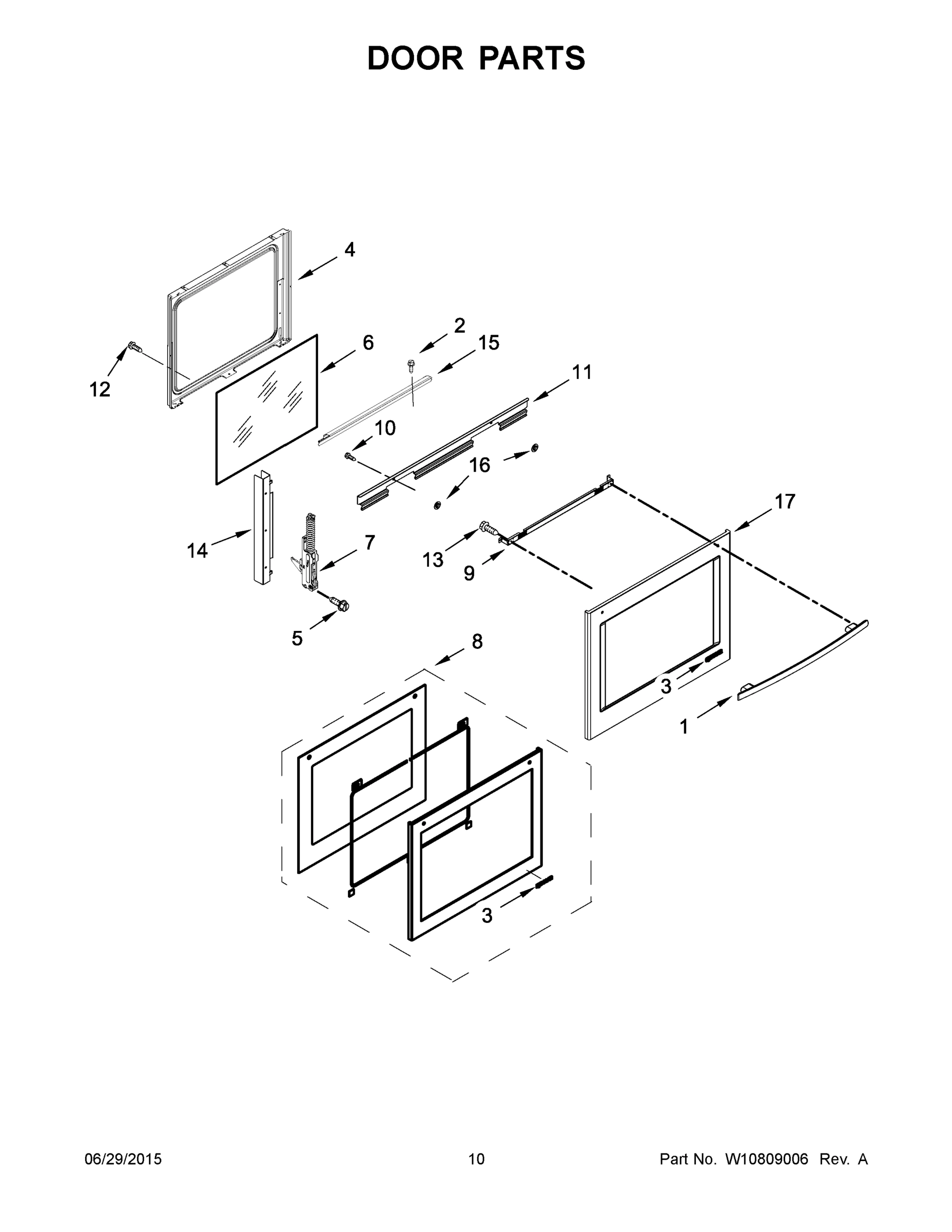 DOOR PARTS

4

2

6

15

12

11

10

16

17

14

7

13

9

5

8

3

1

3

06/29/2015

10

Part No. W10809006 Rev. A