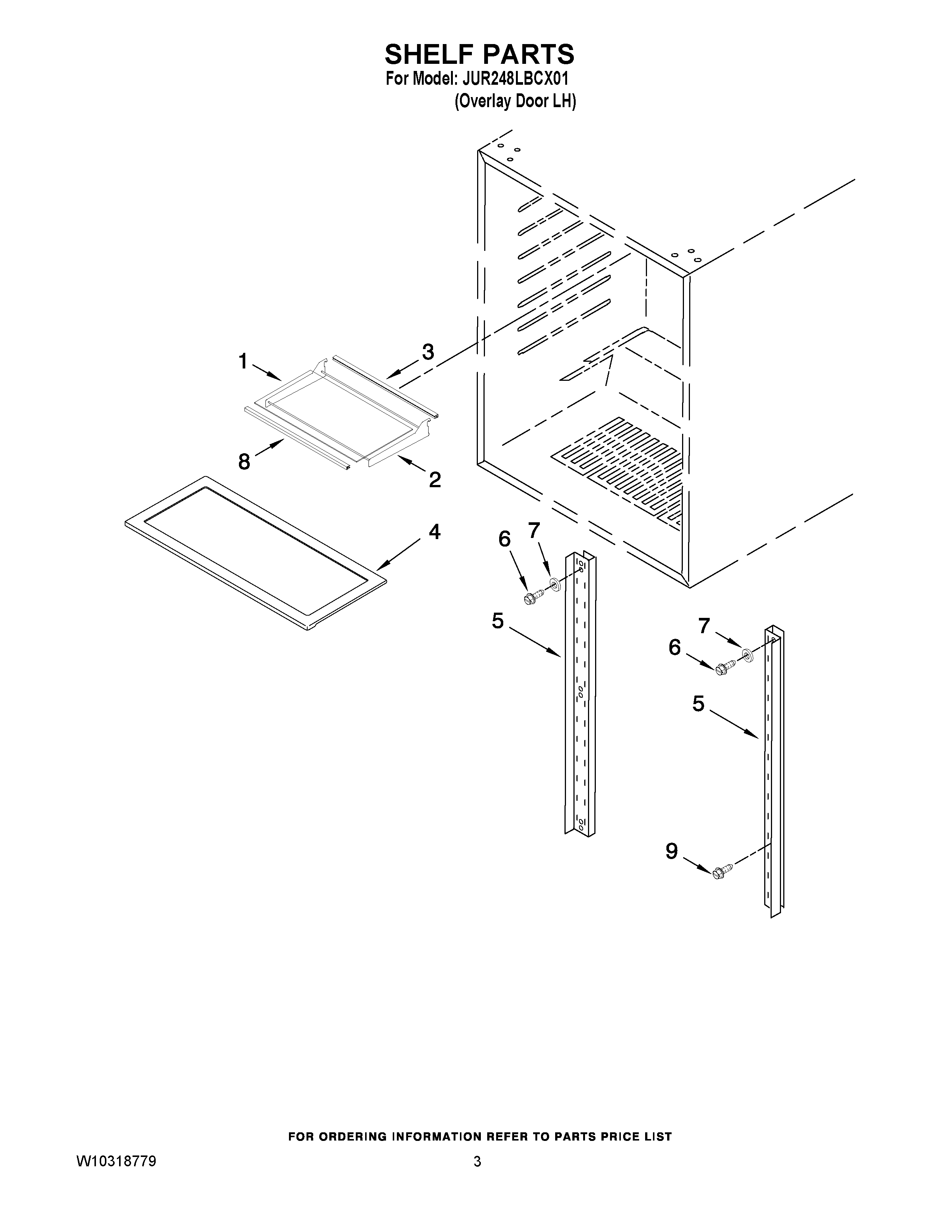 SHELF PARTS
For Model: JUR248LBCX01
(Overlay Door LH)

1
3
8
2
4
6
7
5
7
6
5
9

FOR ORDERING INFORMATION REFER TO PARTS PRICE LIST

W10318779

3