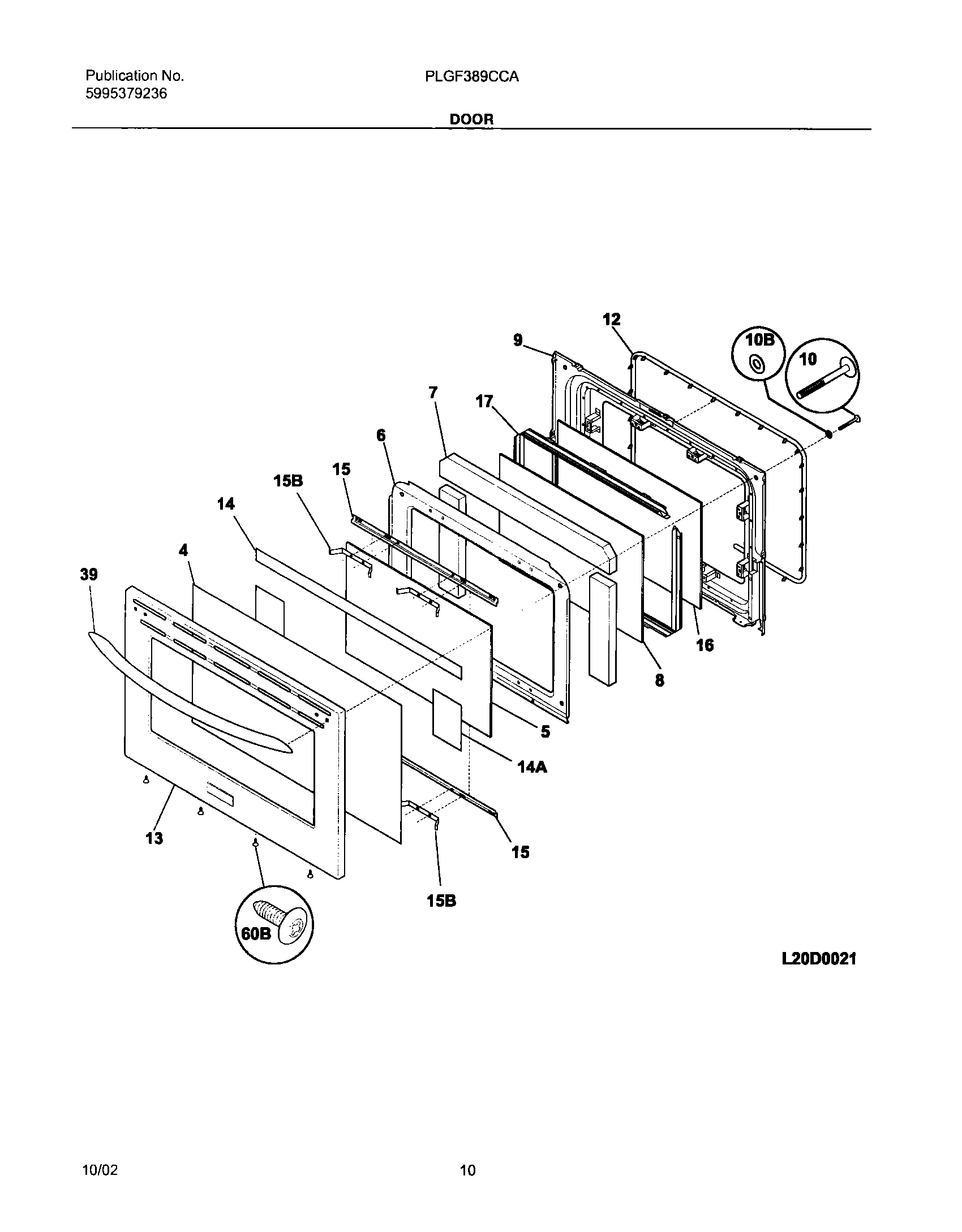 Publication No.
5995379236

PLGF389CCA

DOOR

12
9
10B
10
7
17
6
15
15B
14
4
39
16
8
5
14A
13
15
15B
60B

L20D0021

10/02

10