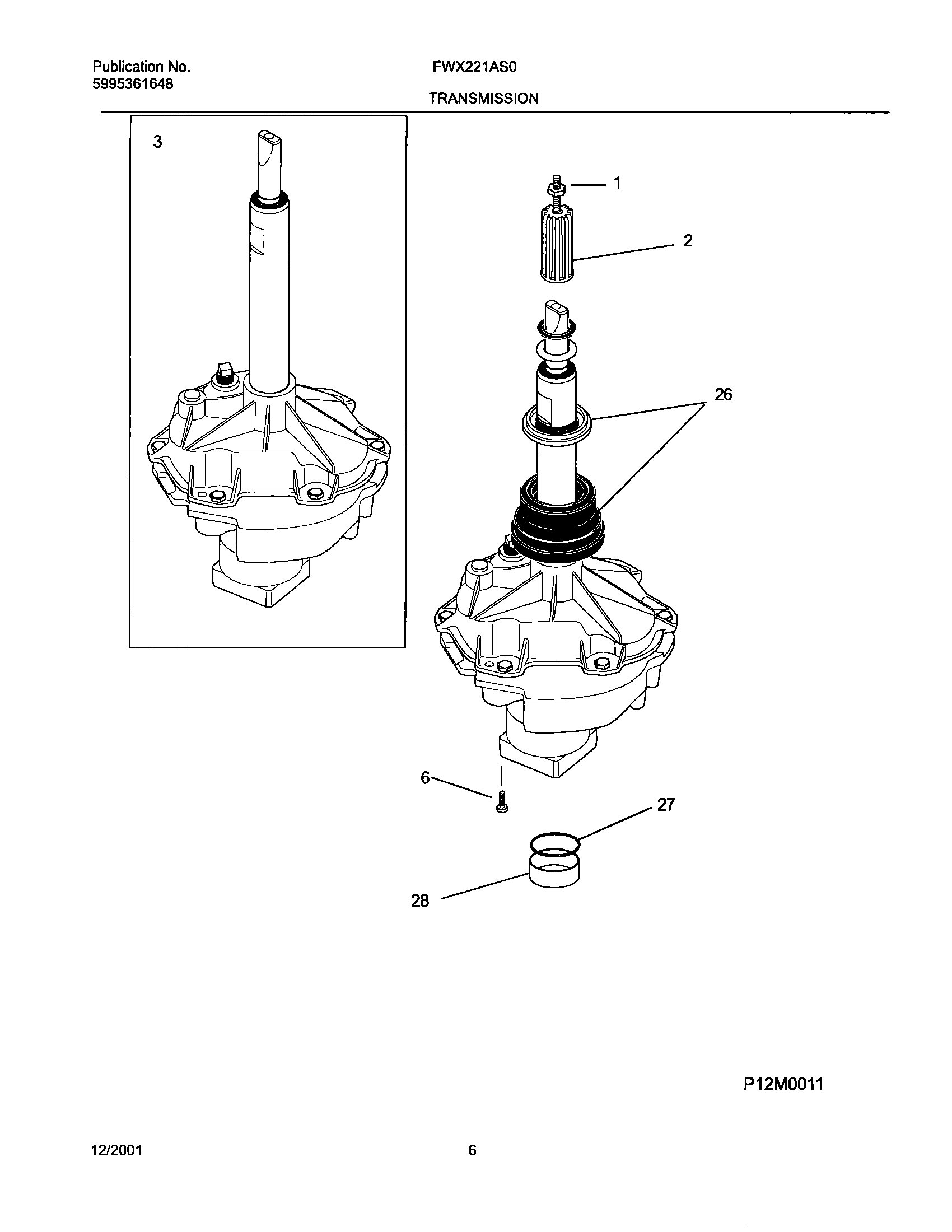 Publication No.
5995361648

FWX221AS0

TRANSMISSION

3

1

2

26

6

27

28

P12M0011

12/2001

6