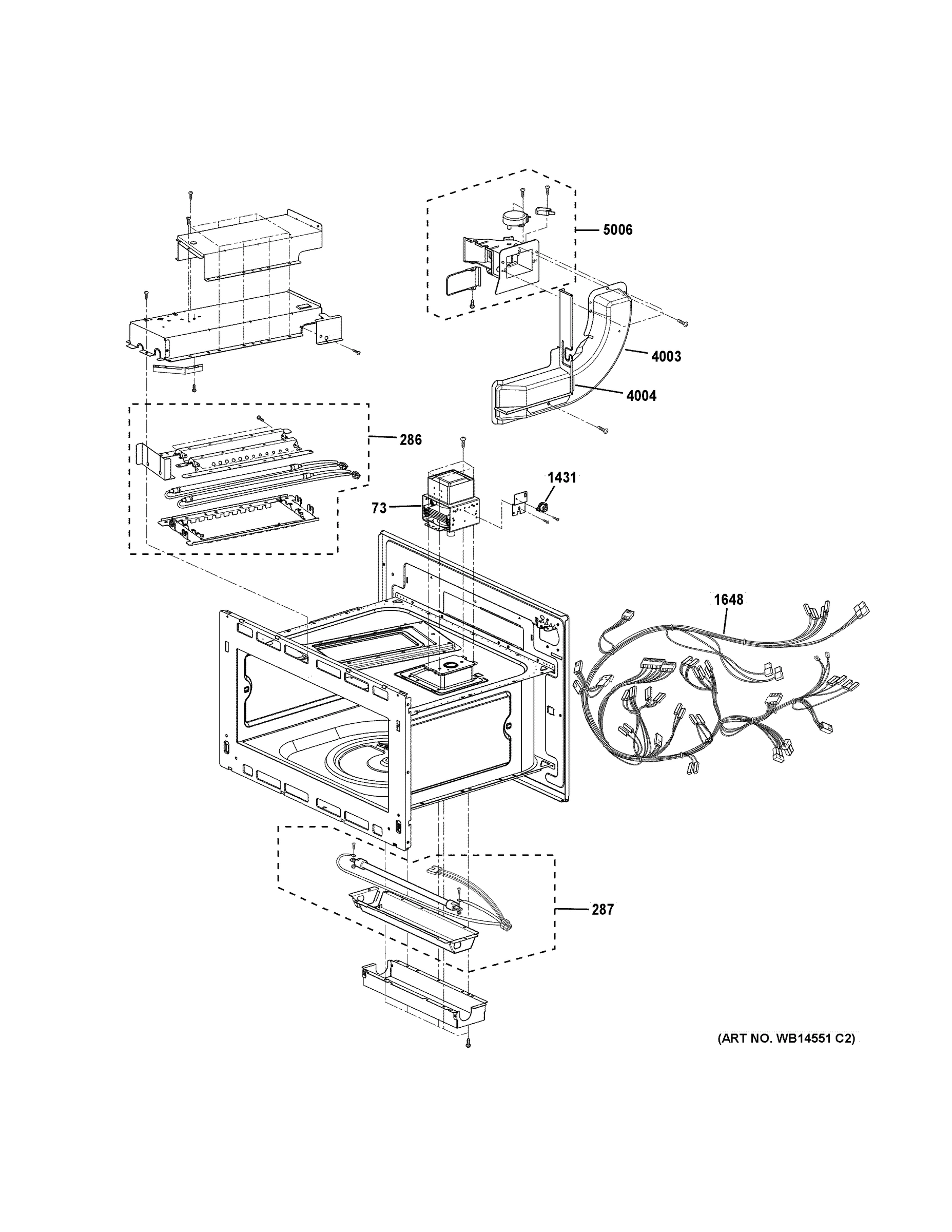 5006

4003

4004

286

1431

73

1648

287

(ART NO. WB14551 C2)