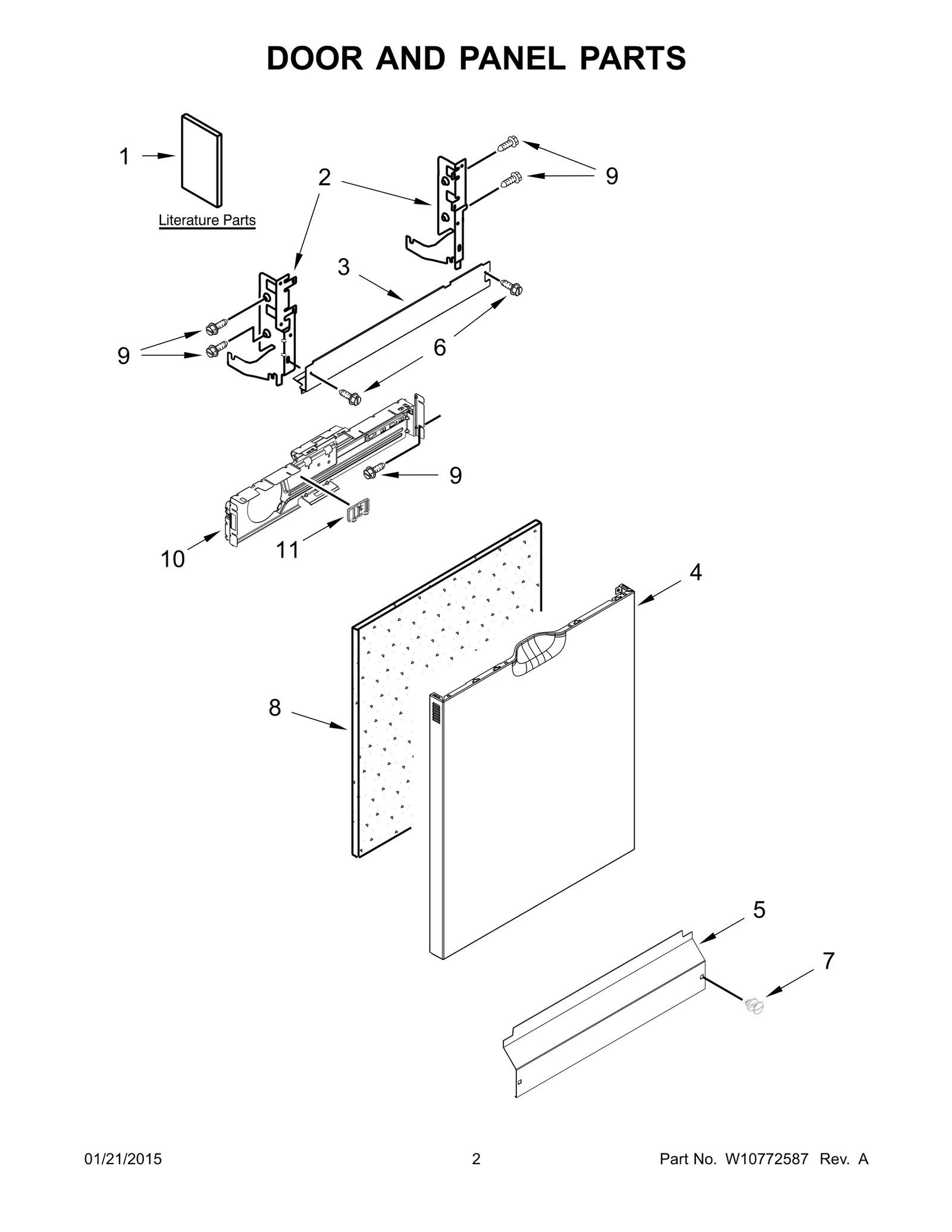 DOOR AND PANEL PARTS

1

Literature Parts

2

9

3

9

6

9

10

11

4

8

5

7

01/21/2015

2

Part No. W10772587 Rev. A