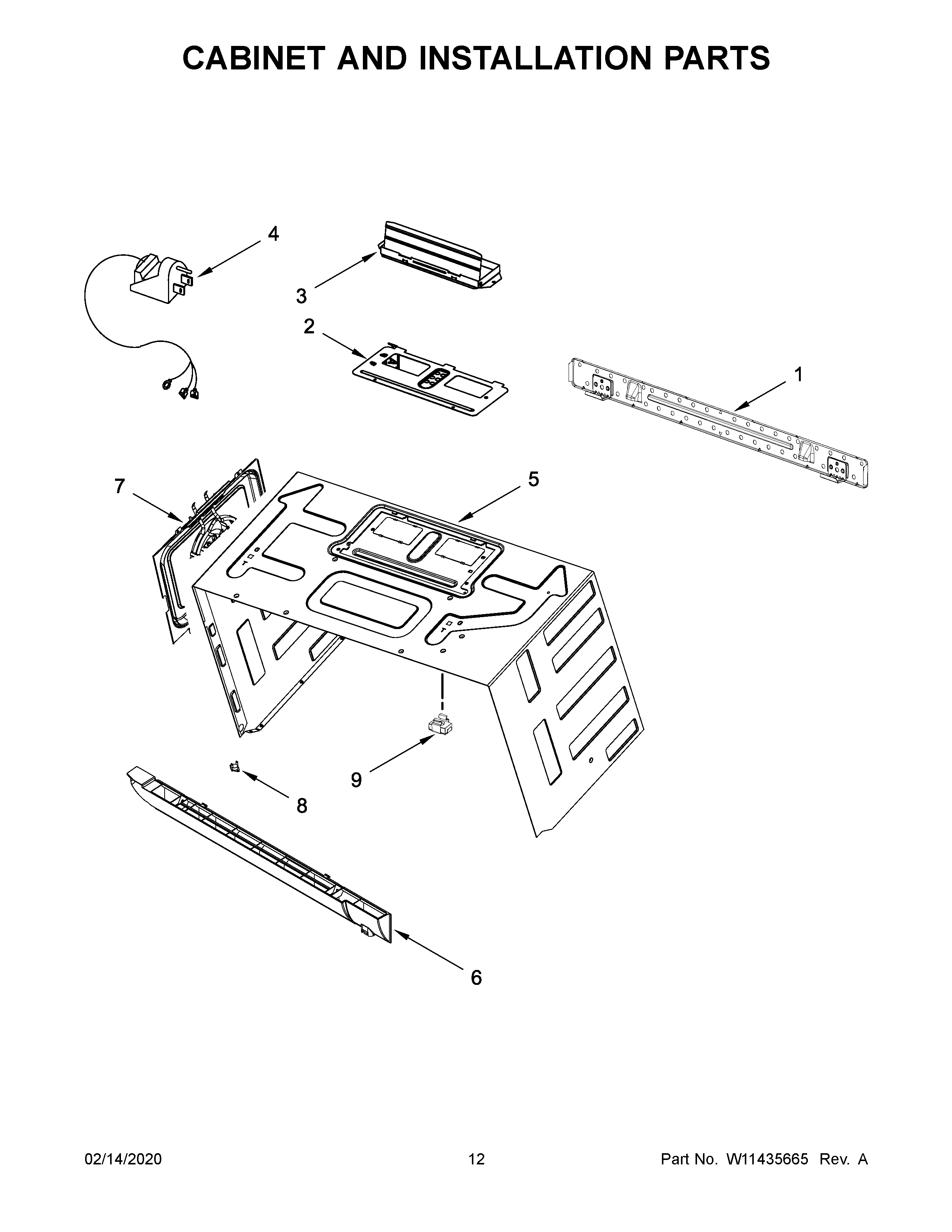 CABINET AND INSTALLATION PARTS

4

3

2

1

7

5

9

8

6

02/14/2020

12

Part No. W11435665 Rev. A