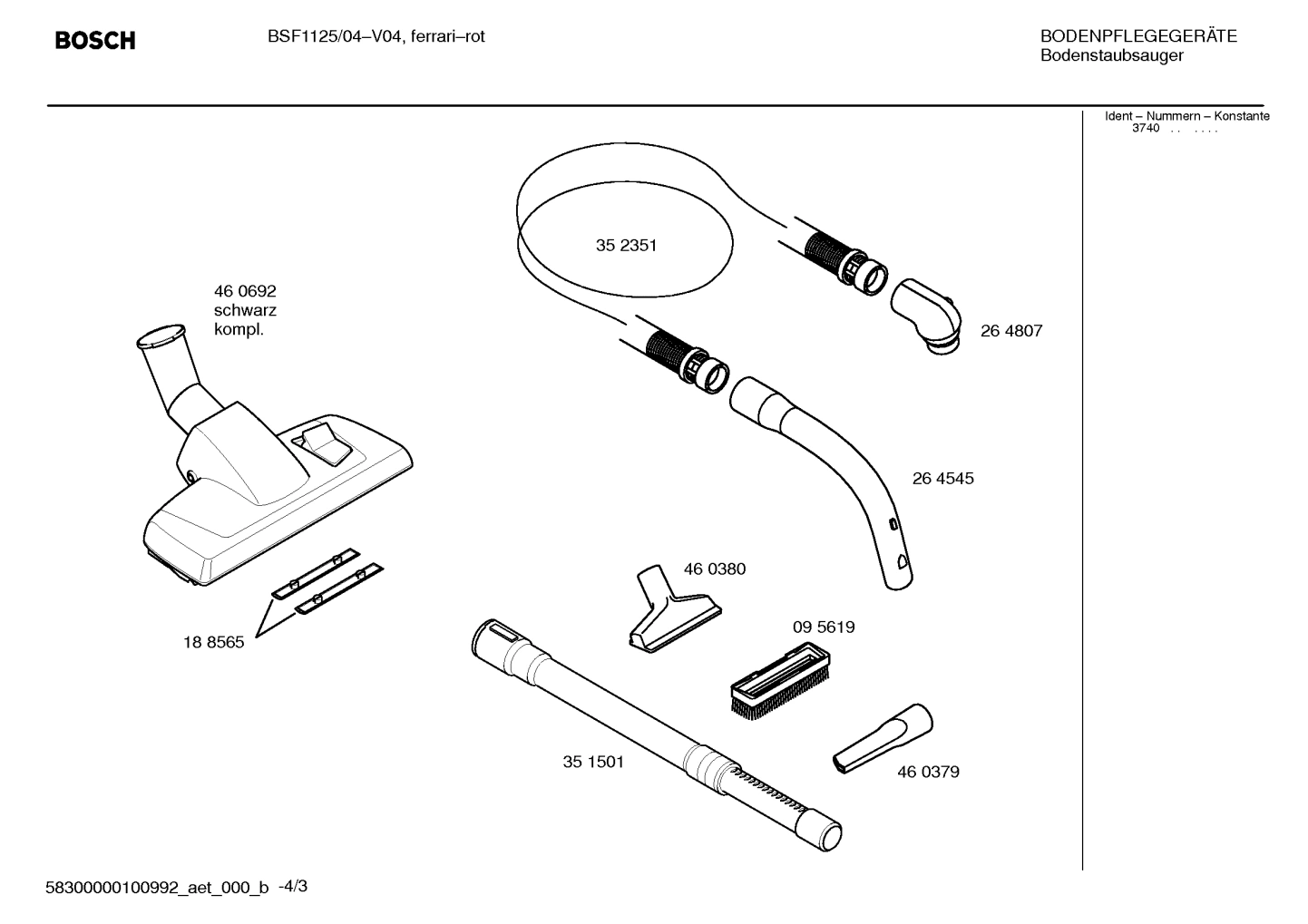 BOSCH

BSF1125/04–V04, ferrari–rot

BODENPFLEGEGERÄTE
Bodenstaubsauger

Ident – Nummern – Konstante
3740 . . . . . .

35 2351

46 0692
schwarz
kompl.

26 4807

26 4545

46 0380

09 5619

18 8565

35 1501

46 0379

58300000100992_aet_000_b -4/3