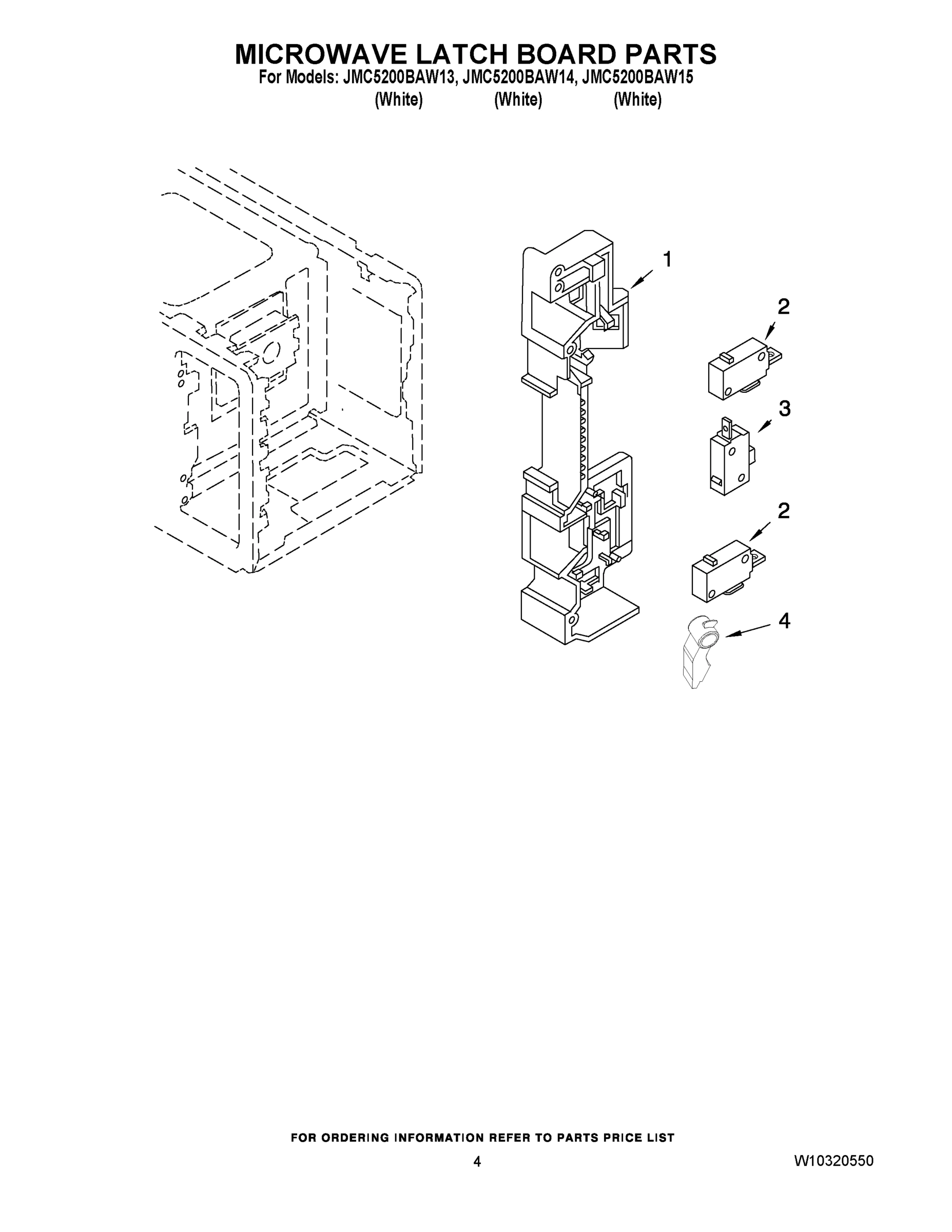 MICROWAVE LATCH BOARD PARTS

For Models: JMC5200BAW13, JMC5200BAW14, JMC5200BAW15
(White) (White) (White)

1

2

3

2

4

FOR ORDERING INFORMATION REFER TO PARTS PRICE LIST

4

W10320550