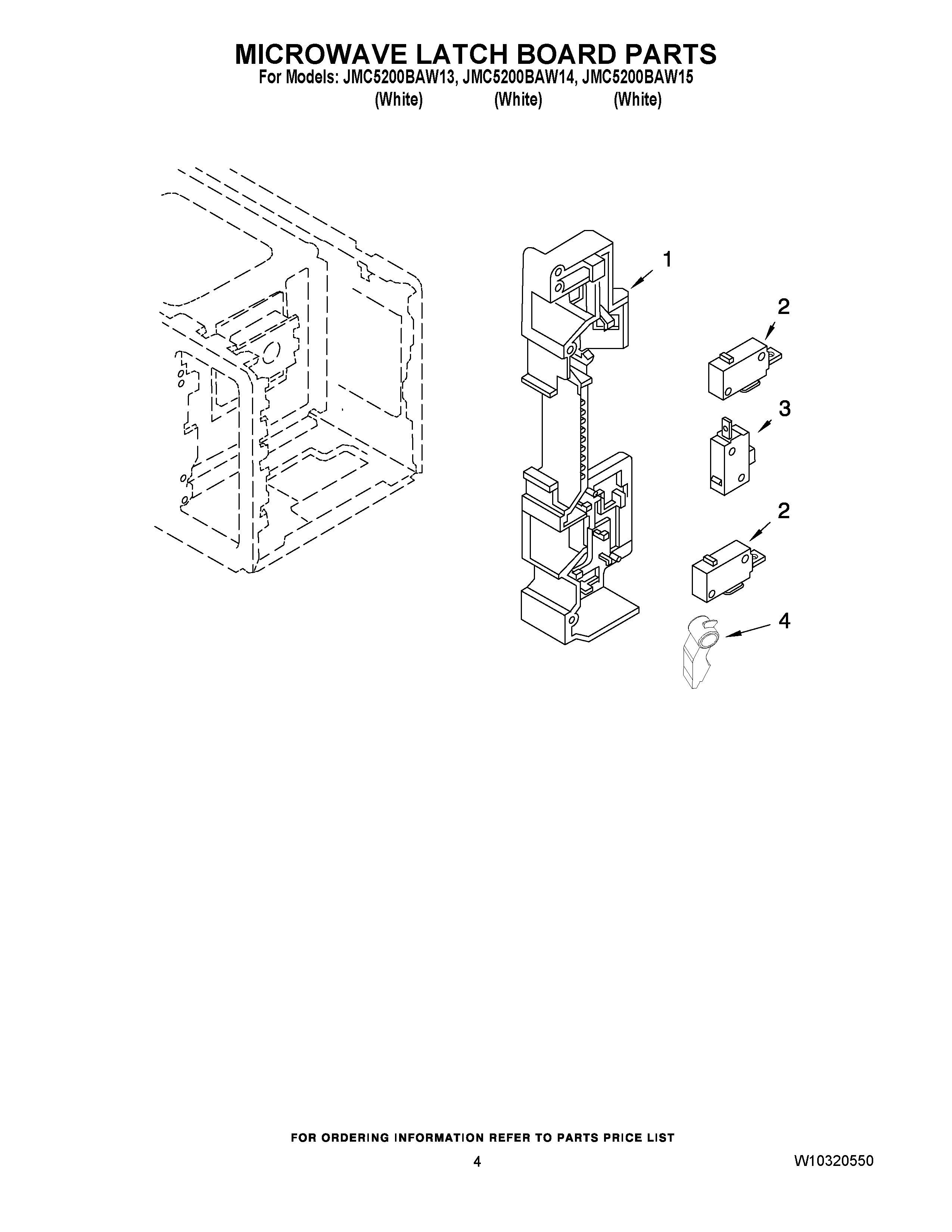 MICROWAVE LATCH BOARD PARTS

For Models: JMC5200BAW13, JMC5200BAW14, JMC5200BAW15
(White) (White) (White)

1

2

3

2

4

FOR ORDERING INFORMATION REFER TO PARTS PRICE LIST

4

W10320550