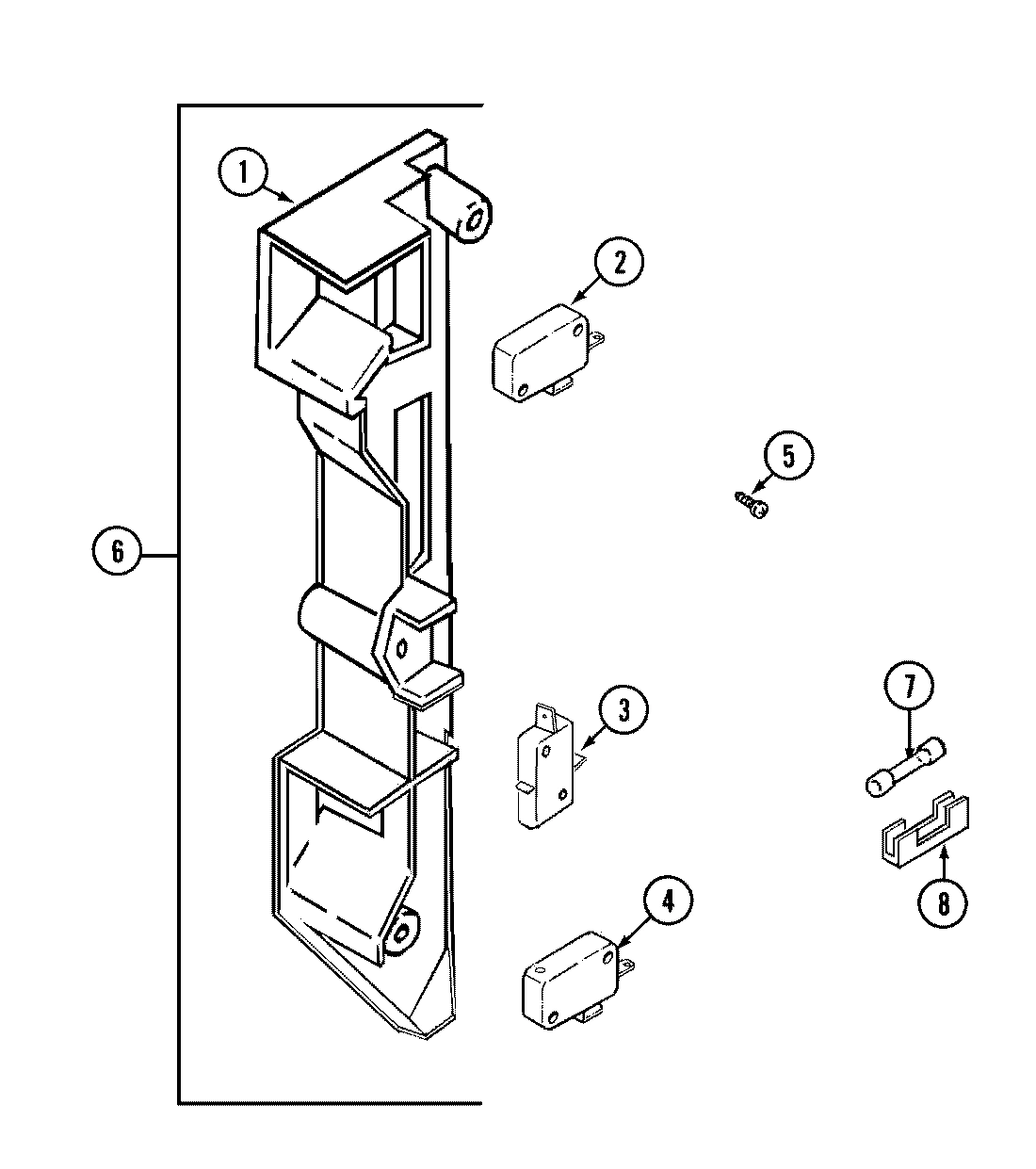 1
2
5
6
3
7
8
4