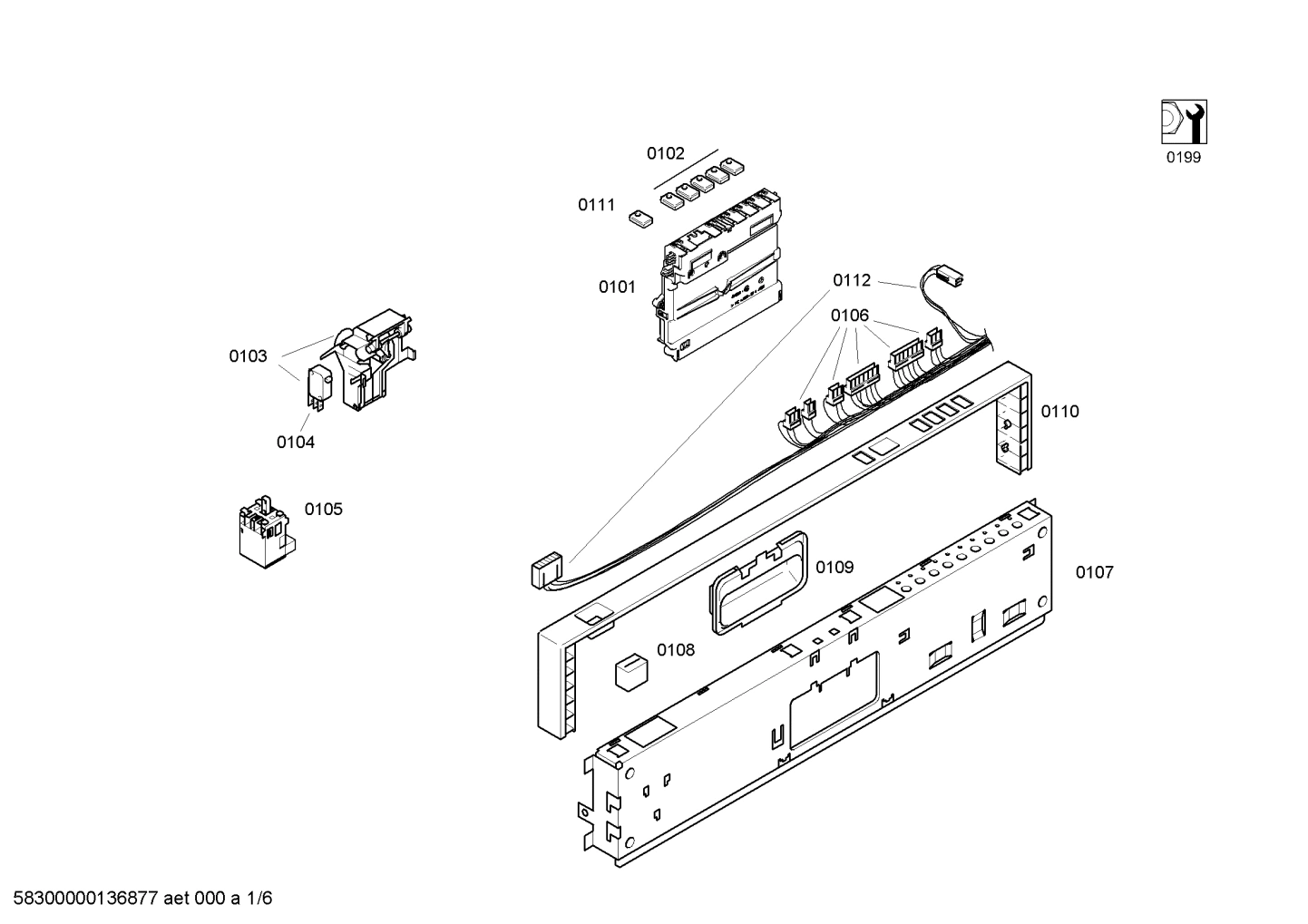 0199

0102

0111

0101

0112

0106

0103

0104

0110

0105

0109

0107

0108

58300000136877 aet 000 a 1/6