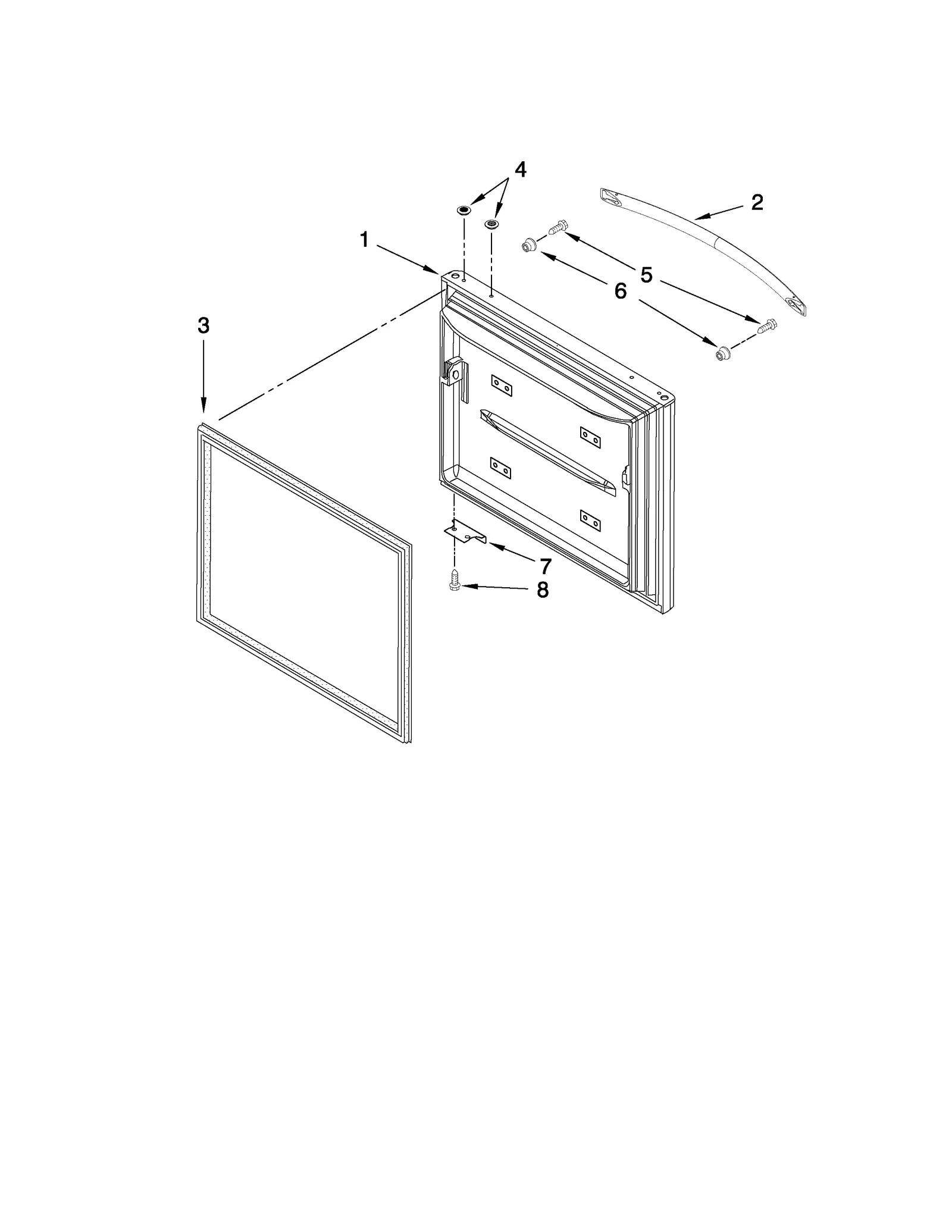 4
2
1
5
6
3
7
8