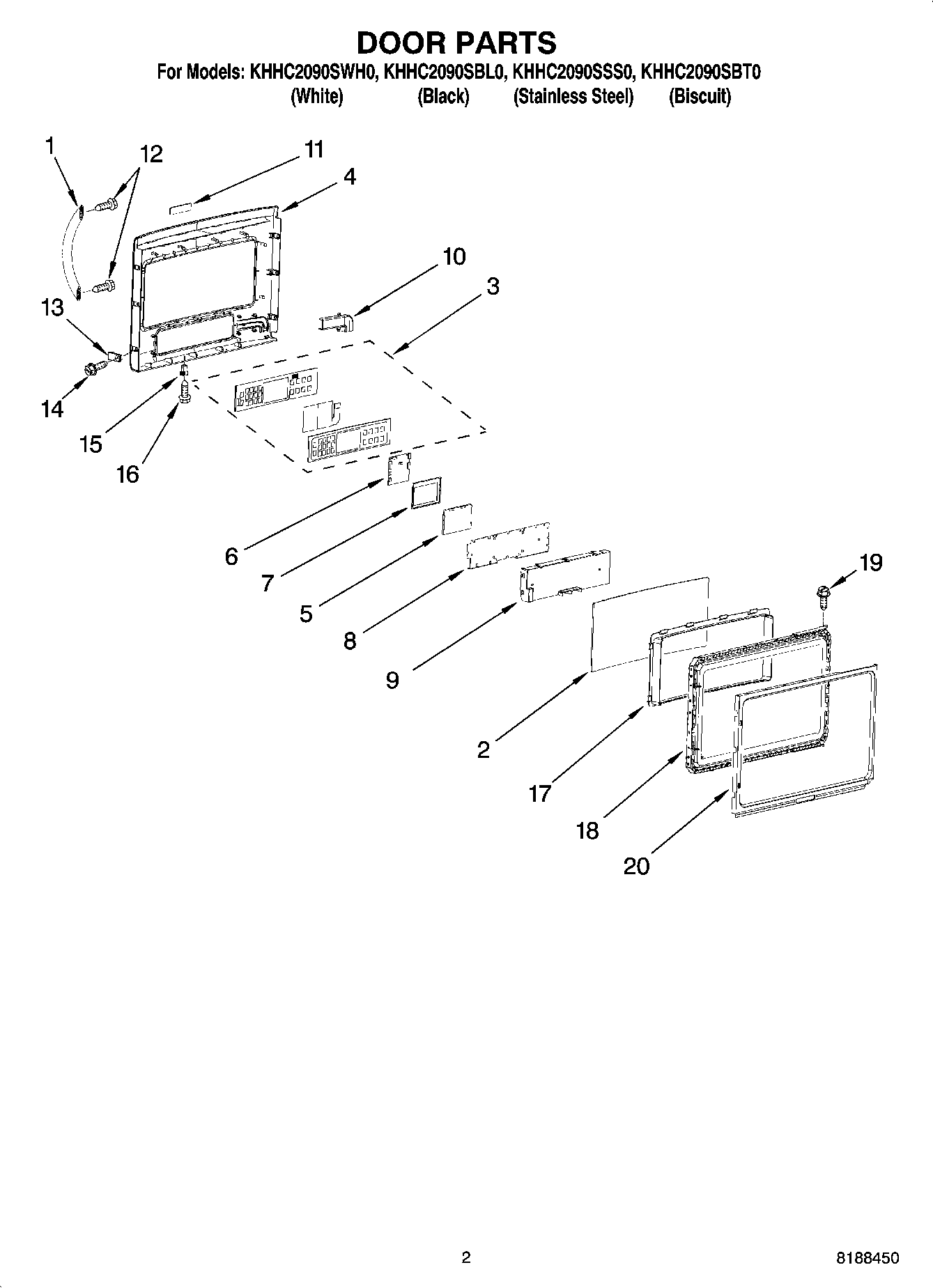 DOOR PARTS
For Models: KHHC2090SWH0, KHHC2090SBL0, KHHC2090SSS0, KHHC2090SBT0
(White) (Black) (Stainless Steel) (Biscuit)

1
12
11
4
10
3
13
14
15
16
6
7
5
8
9
19
2
17
18
20

2
8188450