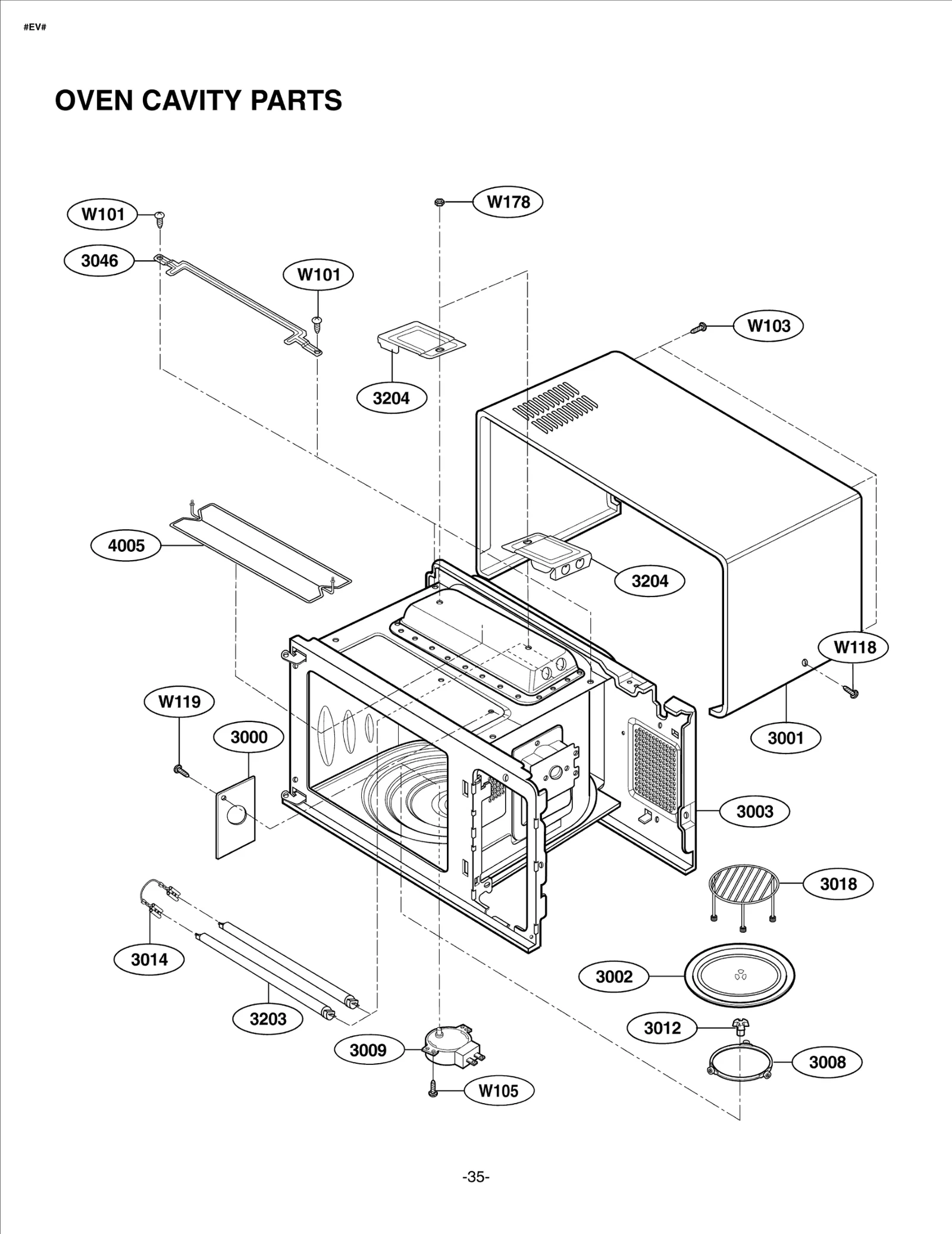 #EV#

OVEN CAVITY PARTS

W101

W178

3046

W101

W103

3204

4005

3204

W118

W119

3000

3001

3003

3018

3014

3002

3203

3012

3009

3008

W105

-35-